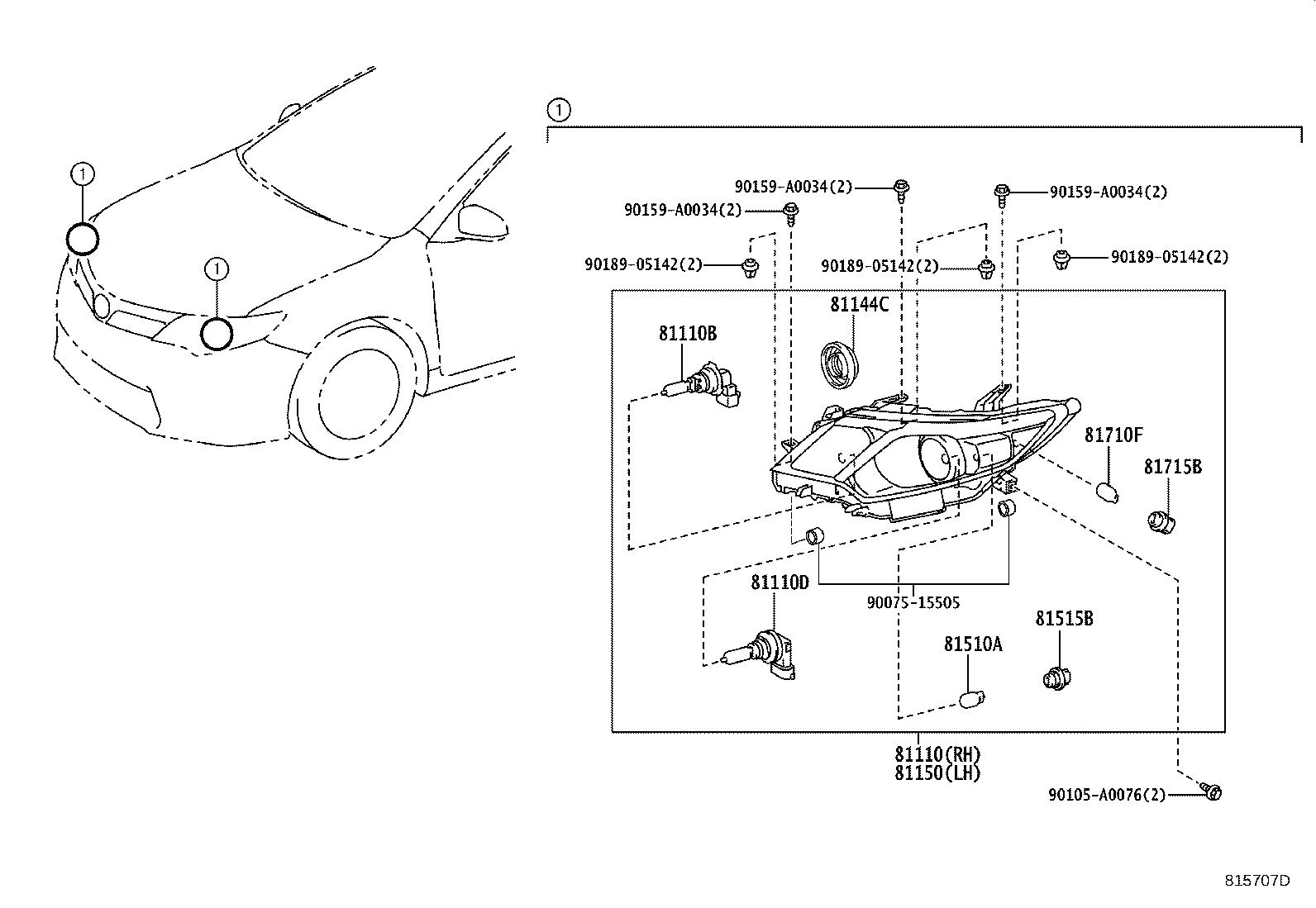 1
1
1
90159-A0034(2)
90159-A0034(2)
90159-A0034(2)
90189-05142(2)
90189-05142(2)
90189-05142(2)
81144C
81110B
81710F
81715B
81110D
90075-15505
81515B
81510A
81110(RH)
81150(LH)
90105-A0076(2)
815707D