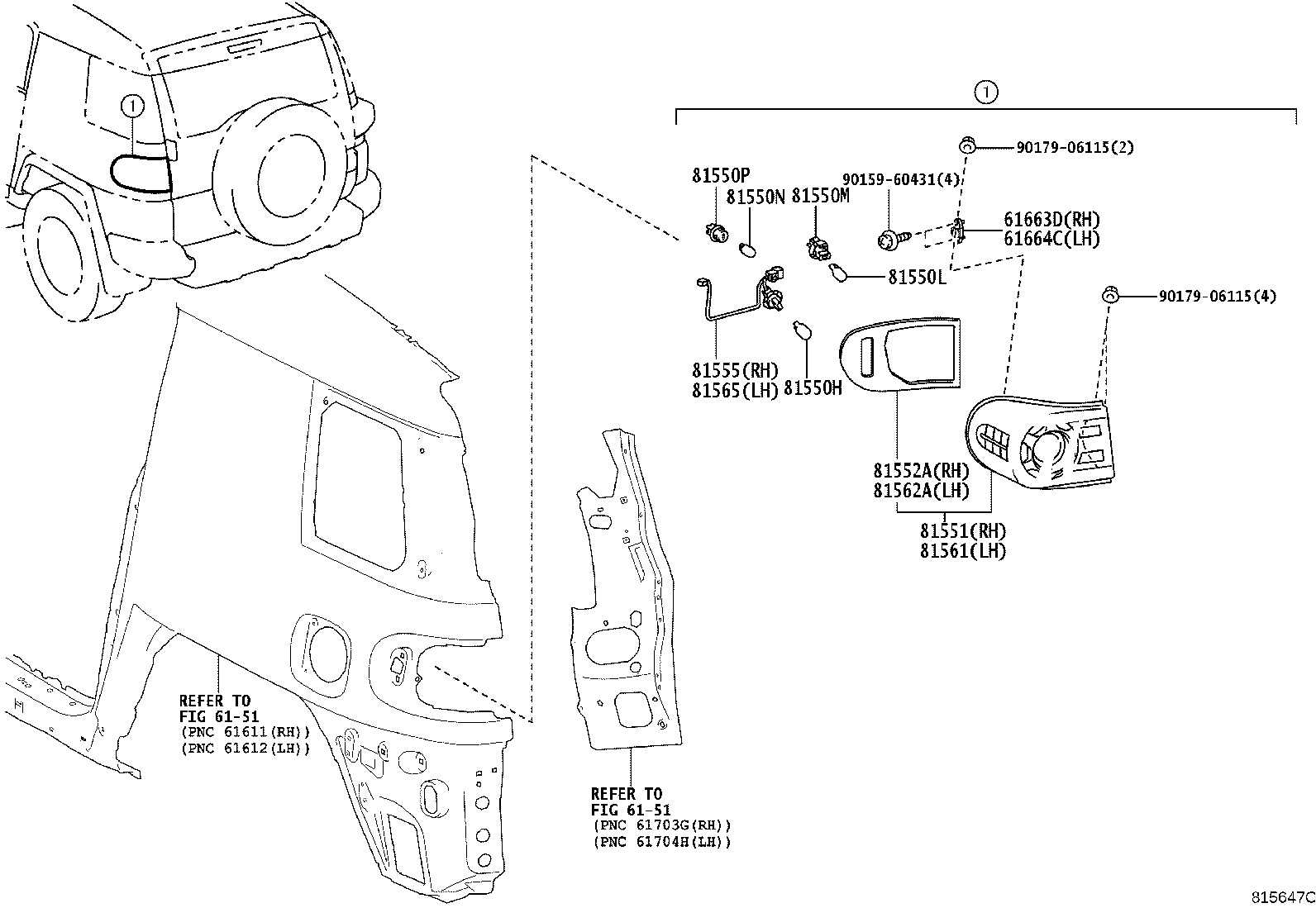 ①

①

90179-06115(2)

81550P

81550N

81550M

90159-60431(4)

61663D(RH)
61664C(LH)

81550L

90179-06115(4)

81555(RH)
81565(LH)

81550H

81552A(RH)
81562A(LH)

81551(RH)
81561(LH)

REFER TO
FIG 61-51
(PNC 61611(RH))
(PNC 61612(LH))

REFER TO
FIG 61-51
(PNC 61703G(RH))
(PNC 61704H(LH))

815647C