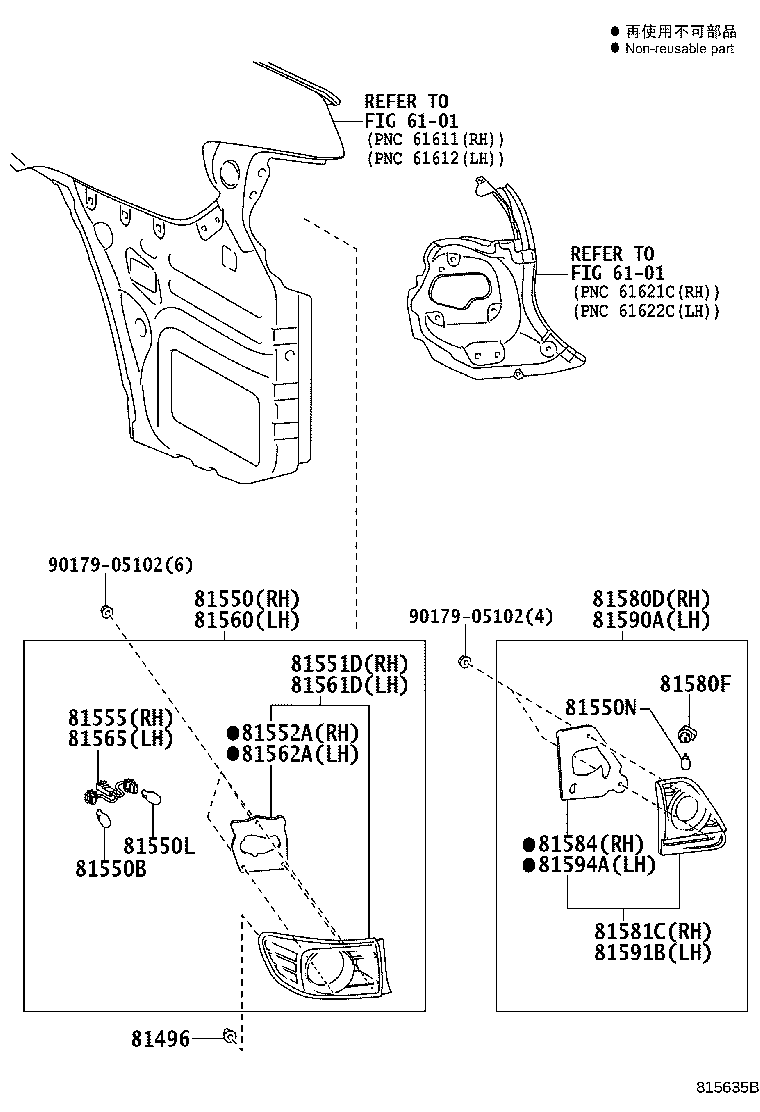 ● 再使用不可部品
● Non-reusable part

REFER TO
FIG 61-01
(PNC 61611(RH))
(PNC 61612(LH))

REFER TO
FIG 61-01
(PNC 61621C(RH))
(PNC 61622C(LH))

90179-05102(6)

81550(RH)
81560(LH)

81551D(RH)
81561D(LH)

81555(RH)
81565(LH)

●81552A(RH)
●81562A(LH)

81550L
81550B

81496

90179-05102(4)

81580D(RH)
81590A(LH)

81580F

81550N

●81584(RH)
●81594A(LH)

81581C(RH)
81591B(LH)

815635B