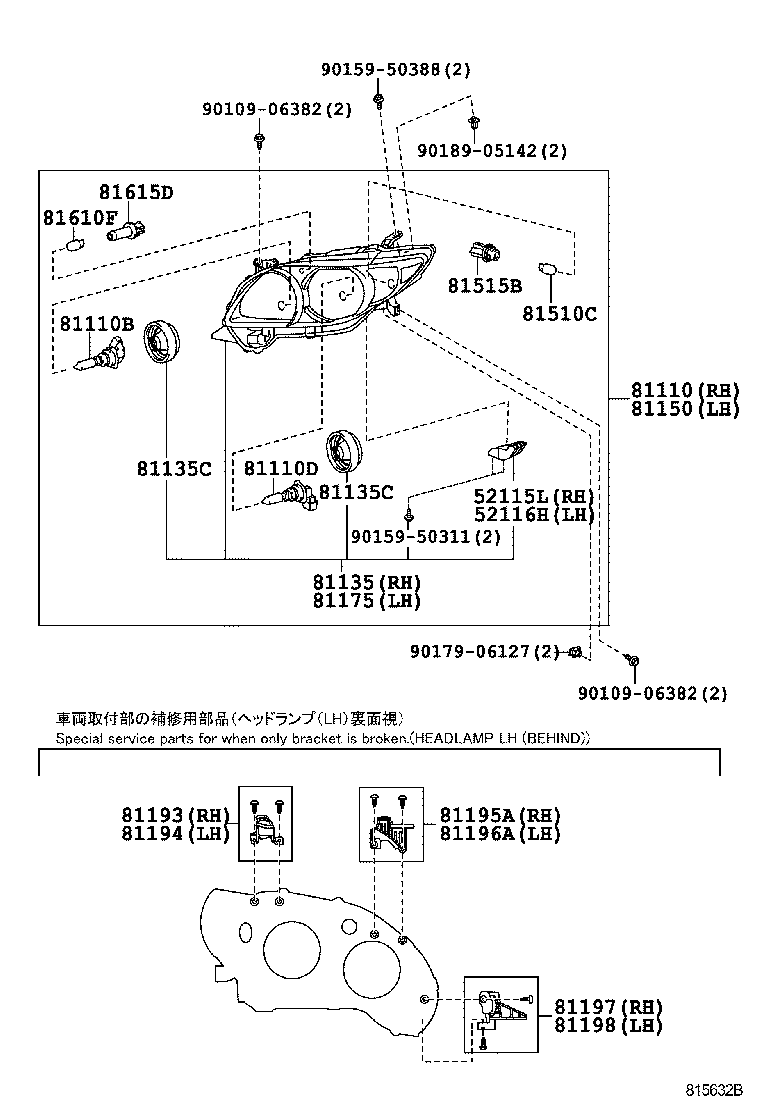 90159-50388(2)
90109-06382(2)
90189-05142(2)
81615D
81610F
81515B
81510C
81110B
81110(RH)
81150(LH)
81135C
81110D
81135C
52115L(RH)
52116H(LH)
90159-50311(2)
81135(RH)
81175(LH)
90179-06127(2)
90109-06382(2)

車両取付部の補修用部品(ヘッドランプ(LH)裏面視)
Special service parts for when only bracket is broken.(HEADLAMP LH (BEHIND))

81193(RH)
81194(LH)
81195A(RH)
81196A(LH)
81197(RH)
81198(LH)

815632B