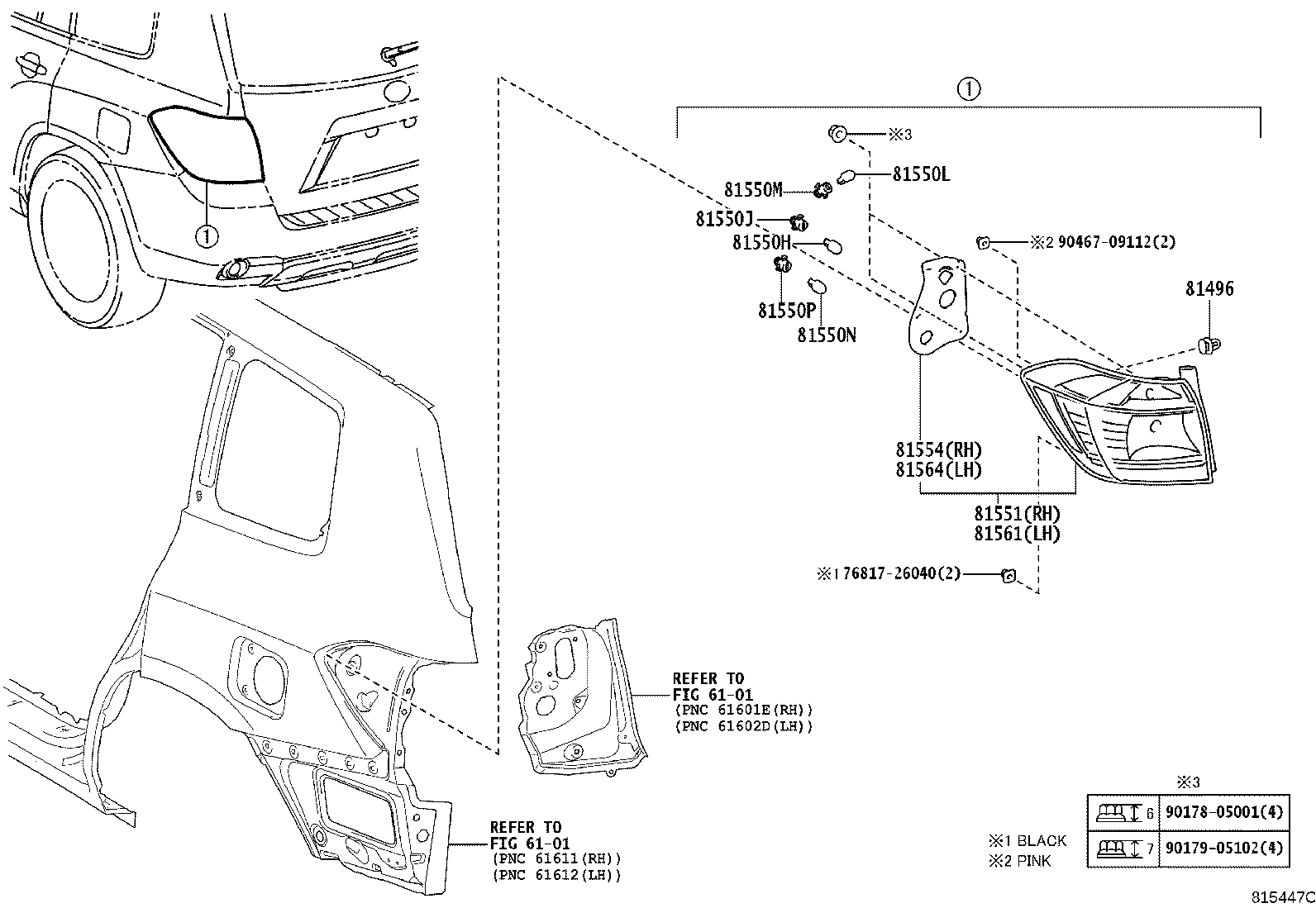 ①

①

※3

81550M

81550L

81550J

81550H

※2 90467-09112(2)

81550P

81550N

81496

81554(RH)
81564(LH)

81551(RH)
81561(LH)

※1 76817-26040(2)

REFER TO
FIG 61-01
(PNC 61601E(RH))
(PNC 61602D(LH))

REFER TO
FIG 61-01
(PNC 61611(RH))
(PNC 61612(LH))

※3

| 6 | 90178-05001(4) |
|---|---|
| 7 | 90179-05102(4) |

※1 BLACK
※2 PINK

815447C