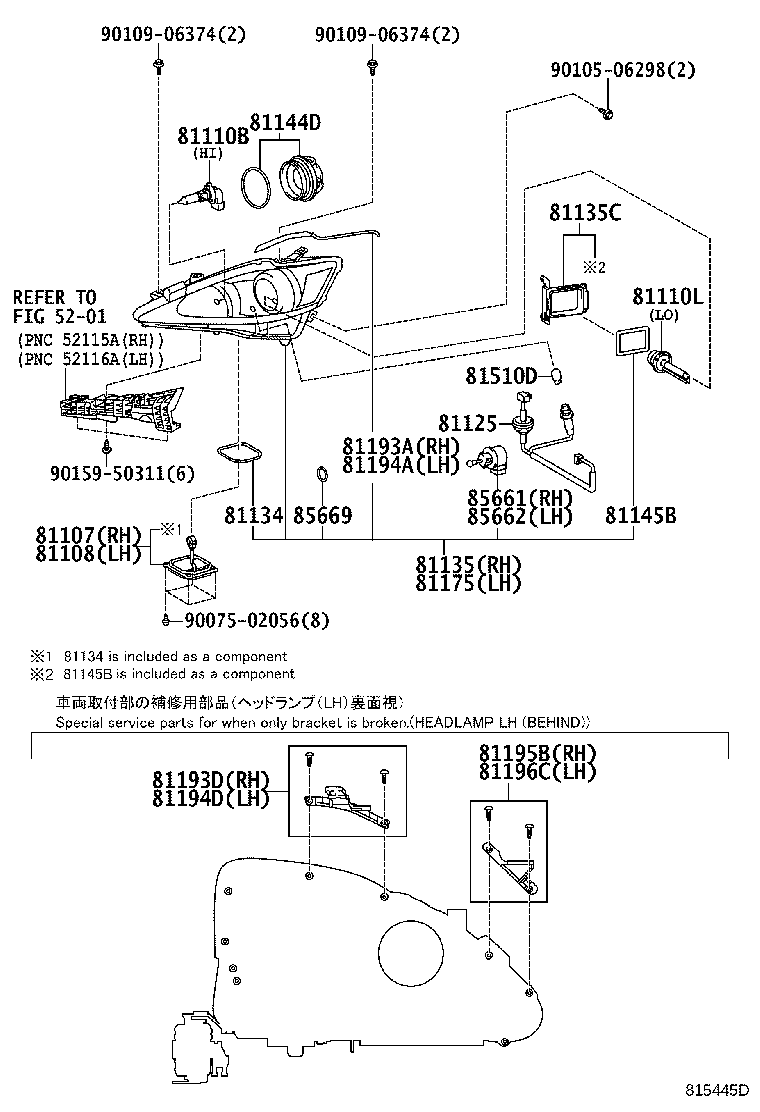 90109-06374(2)
90109-06374(2)
90105-06298(2)
81110B
(HI)
81144D
81135C
※2
81110L
(LO)
REFER TO
FIG 52-01
(PNC 52115A(RH))
(PNC 52116A(LH))
81510D
81125
81193A(RH)
81194A(LH)
90159-50311(6)
85661(RH)
85662(LH)
81134
85669
81145B
81107(RH)
81108(LH)
※1
81135(RH)
81175(LH)
90075-02056(8)

※1 81134 is included as a component
※2 81145B is included as a component

車両取付部の補修用部品(ヘッドランプ(LH)裏面視)
Special service parts for when only bracket is broken.(HEADLAMP LH (BEHIND))

81193D(RH)
81194D(LH)
81195B(RH)
81196C(LH)

815445D