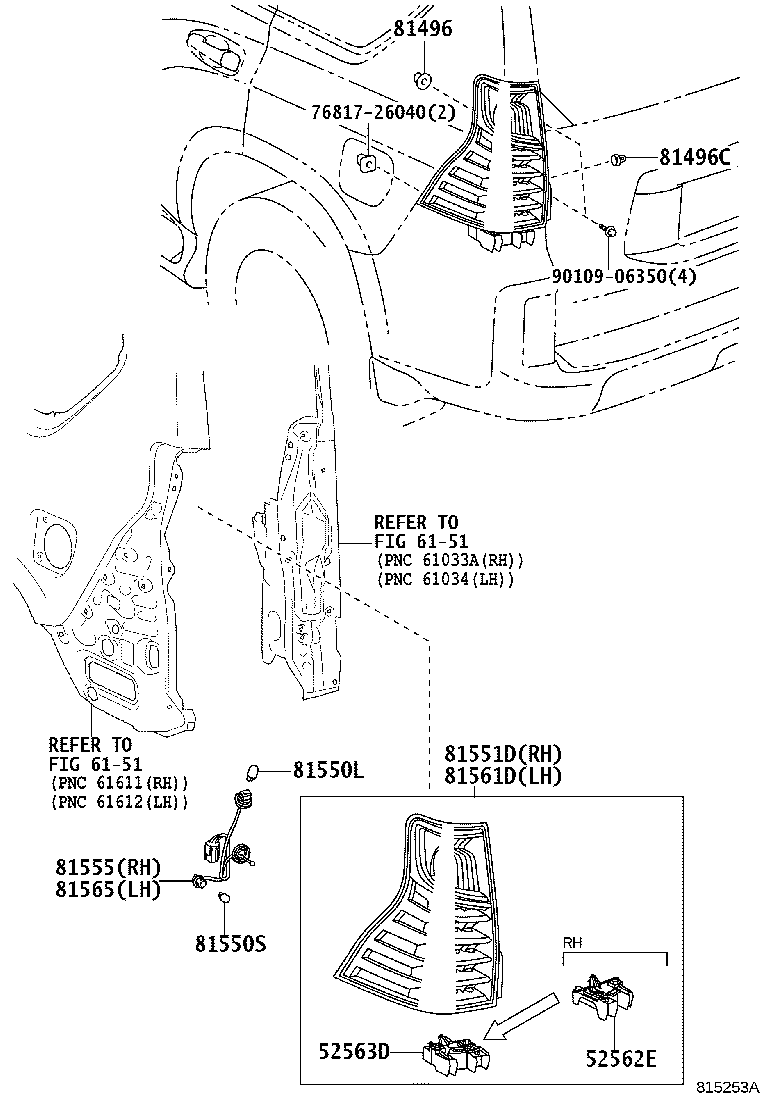 81496
76817-26040(2)
81496C
90109-06350(4)

REFER TO
FIG 61-51
(PNC 61033A(RH))
(PNC 61034(LH))

REFER TO
FIG 61-51
(PNC 61611(RH))
(PNC 61612(LH))

81550L
81555(RH)
81565(LH)
81550S

81551D(RH)
81561D(LH)

RH
52563D
52562E

815253A