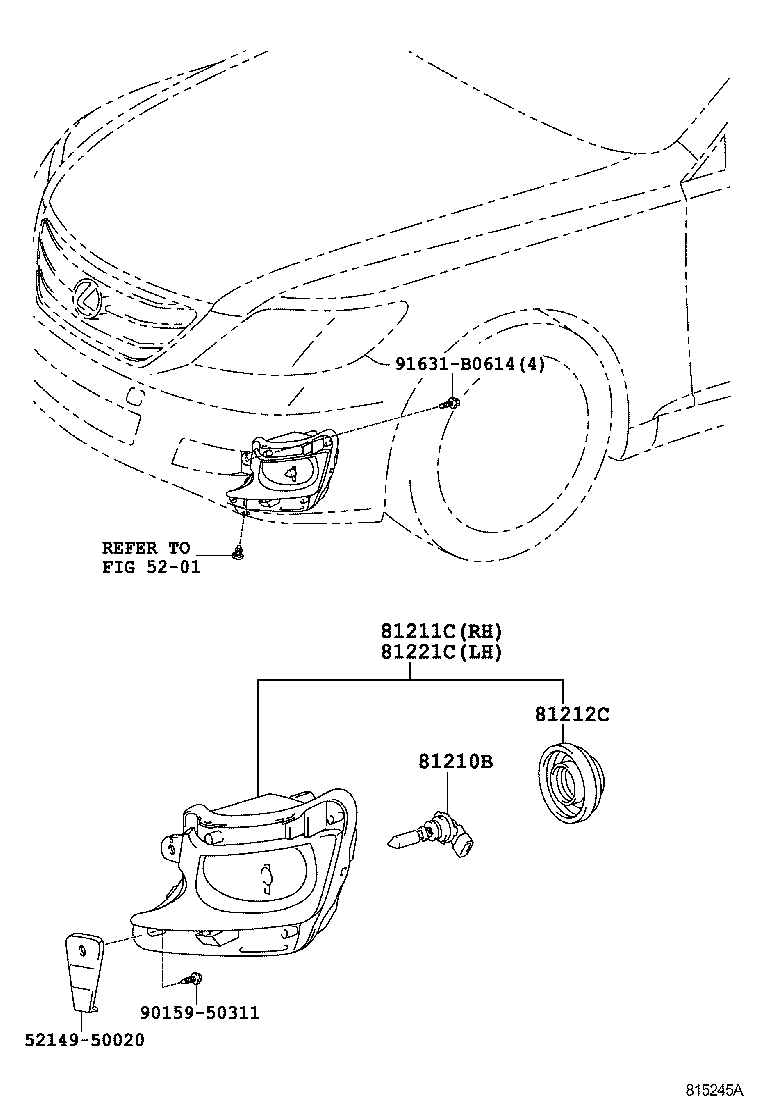 91631-B0614(4)

REFER TO
FIG 52-01

81211C(RH)
81221C(LH)

81212C

81210B

90159-50311

52149-50020

815245A