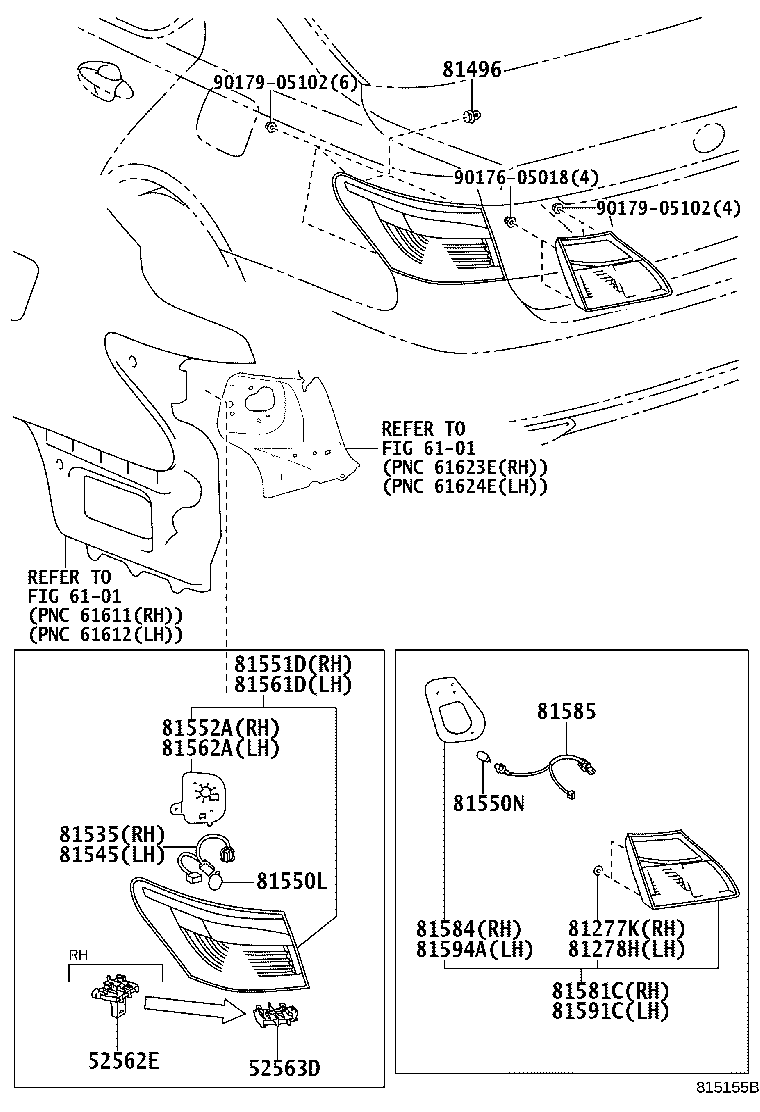 90179-05102(6)
81496
90176-05018(4)
90179-05102(4)

REFER TO
FIG 61-01
(PNC 61623E(RH))
(PNC 61624E(LH))

REFER TO
FIG 61-01
(PNC 61611(RH))
(PNC 61612(LH))

81551D(RH)
81561D(LH)
81552A(RH)
81562A(LH)
81535(RH)
81545(LH)
81550L
RH
52562E
52563D

81585
81550N
81584(RH)
81594A(LH)
81277K(RH)
81278H(LH)
81581C(RH)
81591C(LH)

815155B