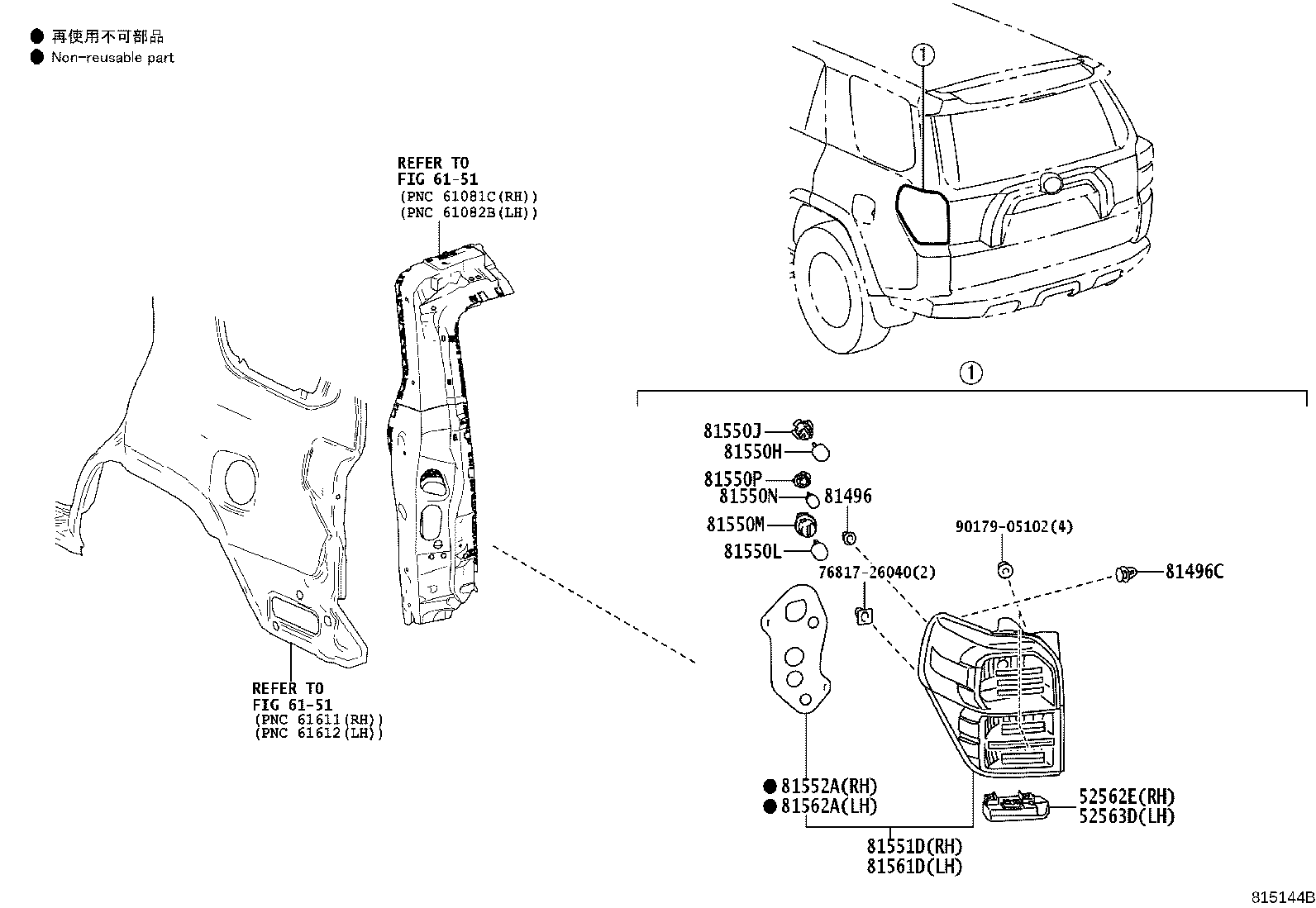 ● 再使用不可部品
● Non-reusable part

REFER TO
FIG 61-51
(PNC 61081C(RH))
(PNC 61082B(LH))

①

①

81550J
81550H
81550P
81550N
81496
81550M
81550L
90179-05102(4)
76817-26040(2)
81496C

REFER TO
FIG 61-51
(PNC 61611(RH))
(PNC 61612(LH))

● 81552A(RH)
● 81562A(LH)
52562E(RH)
52563D(LH)
81551D(RH)
81561D(LH)

815144B