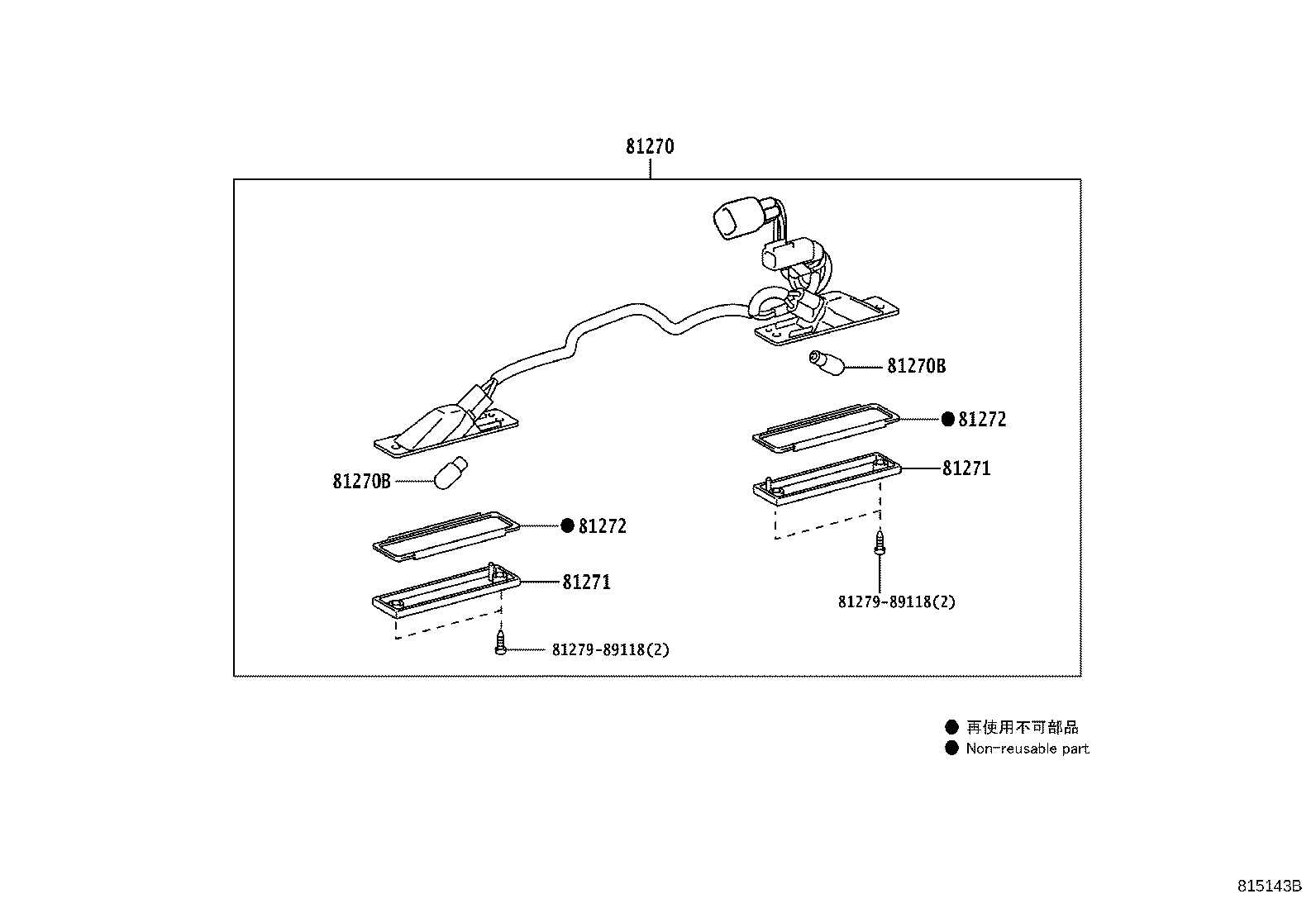 81270

81270B

● 81272

81271

81270B

● 81272

81271

81279-89118(2)

81279-89118(2)

● 再使用不可部品
● Non-reusable part

815143B