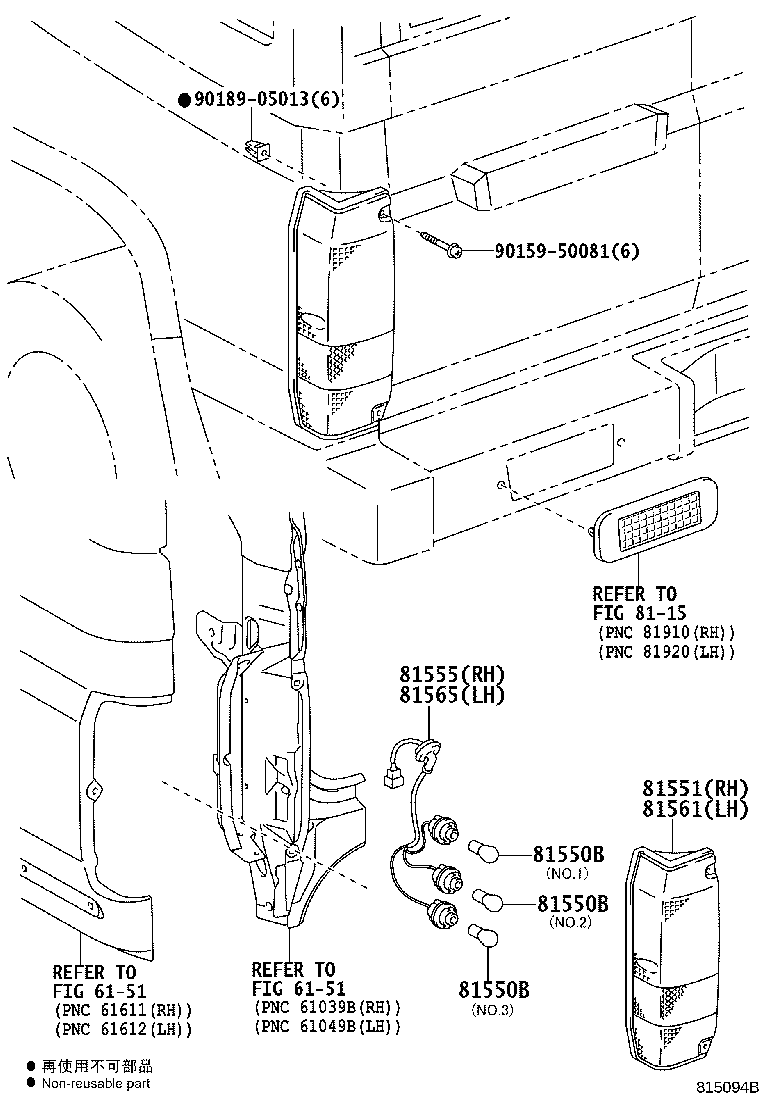 ●90189-05013(6)

90159-50081(6)

REFER TO
FIG 81-15
(PNC 81910(RH))
(PNC 81920(LH))

81555(RH)
81565(LH)

81551(RH)
81561(LH)

81550B
(NO.1)

81550B
(NO.2)

81550B
(NO.3)

REFER TO
FIG 61-51
(PNC 61611(RH))
(PNC 61612(LH))

REFER TO
FIG 61-51
(PNC 61039B(RH))
(PNC 61049B(LH))

● 再使用不可部品
● Non-reusable part

815094B