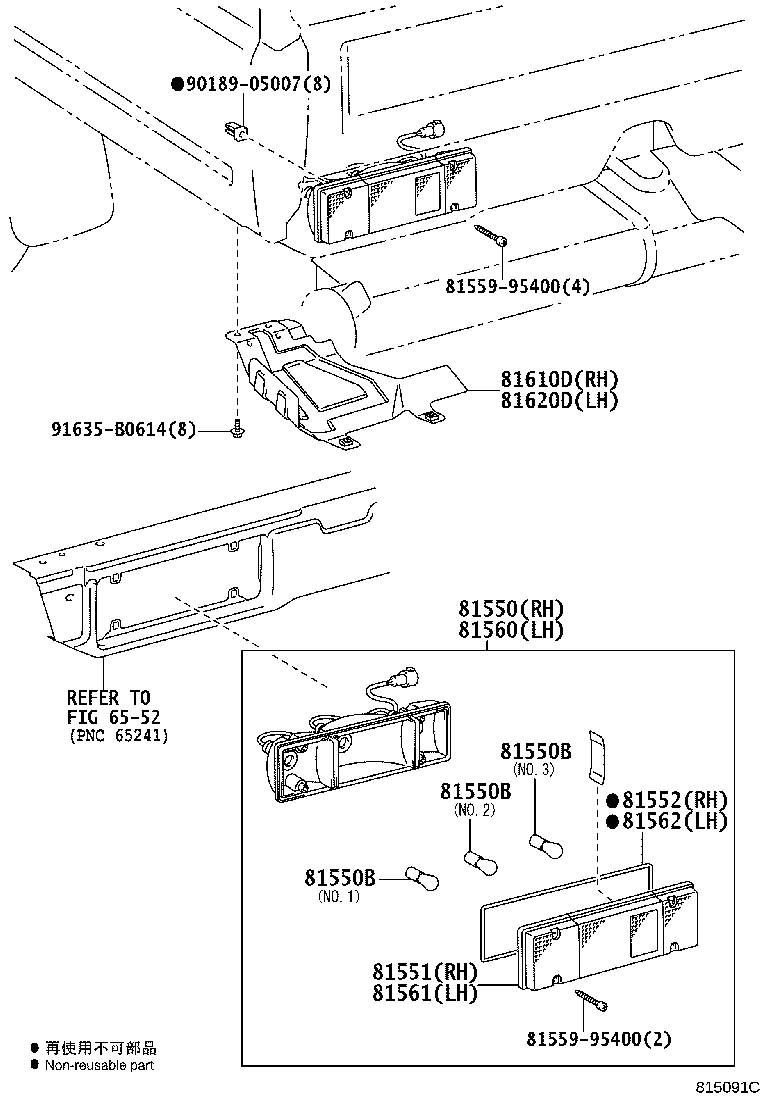 ●90189-05007(8)

81559-95400(4)

81610D(RH)
81620D(LH)

91635-B0614(8)

81550(RH)
81560(LH)

REFER TO
FIG 65-52
(PNC 65241)

81550B
(NO. 3)

81550B
(NO. 2)

●81552(RH)
●81562(LH)

81550B
(NO. 1)

81551(RH)
81561(LH)

81559-95400(2)

● 再使用不可部品
● Non-reusable part

815091C