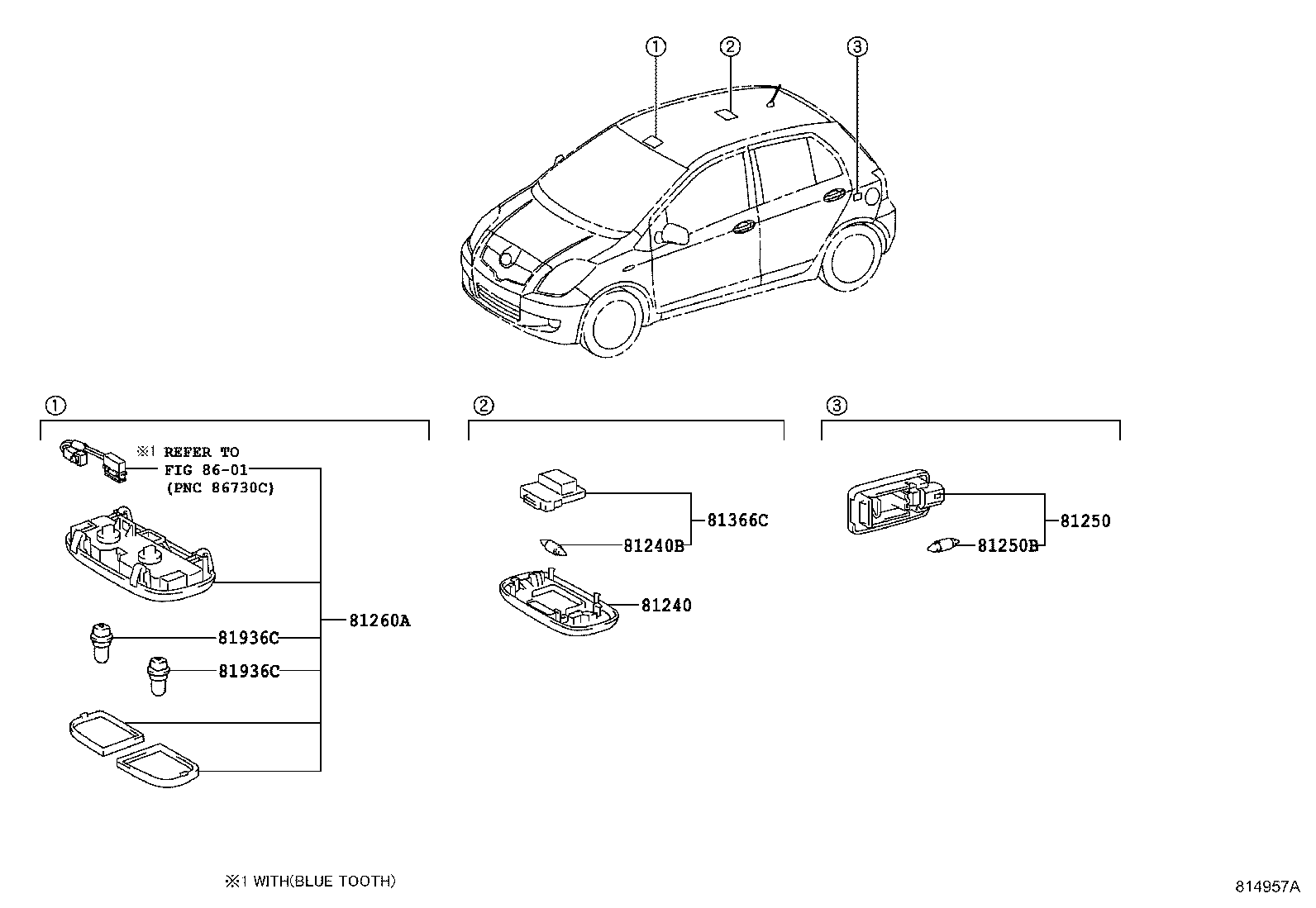 ①
②
③

①

※1 REFER TO
FIG 86-01
(PNC 86730C)

81260A
81936C
81936C

②

81366C
81240B
81240

③

81250
81250B

※1 WITH(BLUE TOOTH)

814957A