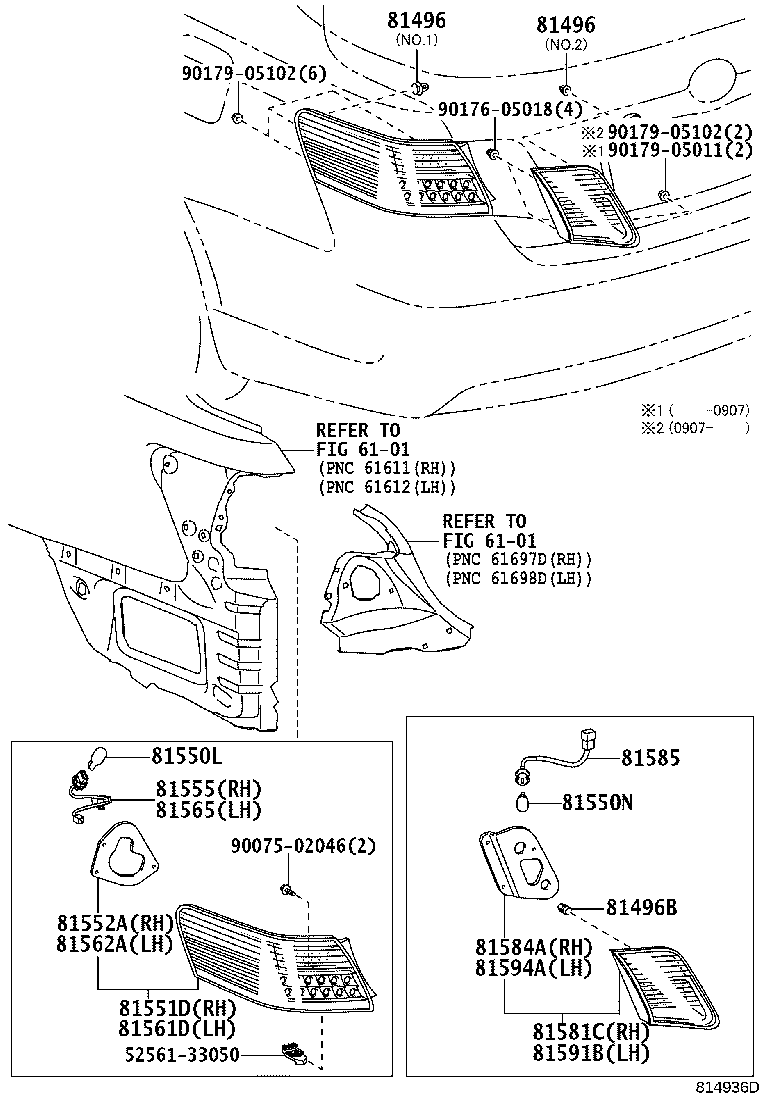 81496
(NO.1)

81496
(NO.2)

90179-05102(6)

90176-05018(4)

※2 90179-05102(2)
※1 90179-05011(2)

※1 (      -0907)
※2 (0907-      )

REFER TO
FIG 61-01
(PNC 61611(RH))
(PNC 61612(LH))

REFER TO
FIG 61-01
(PNC 61697D(RH))
(PNC 61698D(LH))

81550L

81555(RH)
81565(LH)

90075-02046(2)

81552A(RH)
81562A(LH)

81551D(RH)
81561D(LH)

52561-33050

81585

81550N

81496B

81584A(RH)
81594A(LH)

81581C(RH)
81591B(LH)

814936D