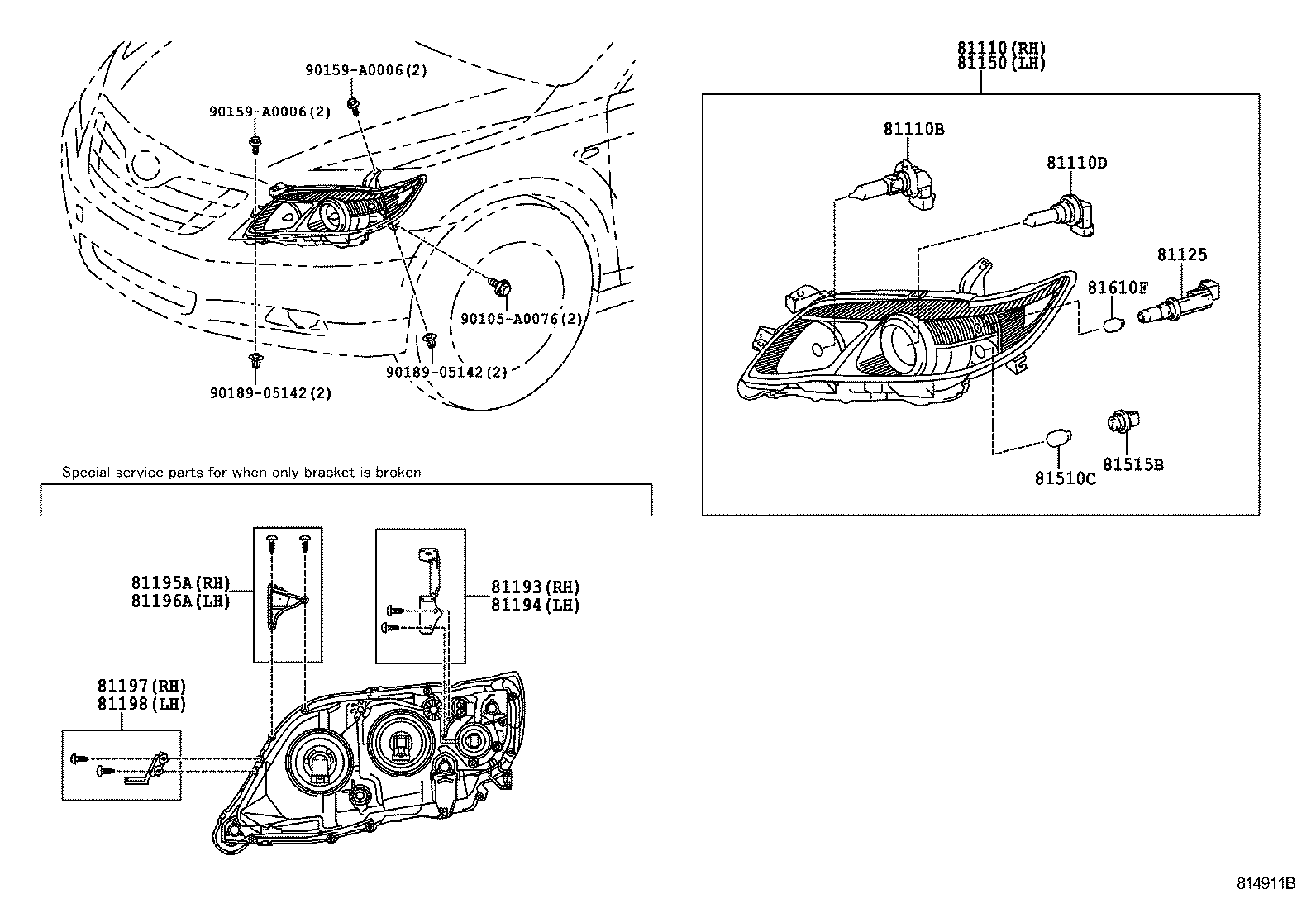 90159-A0006(2)
90159-A0006(2)
90105-A0076(2)
90189-05142(2)
90189-05142(2)

81110(RH)
81150(LH)
81110B
81110D
81125
81610F
81510C
81515B

Special service parts for when only bracket is broken
81195A(RH)
81196A(LH)
81193(RH)
81194(LH)
81197(RH)
81198(LH)

814911B