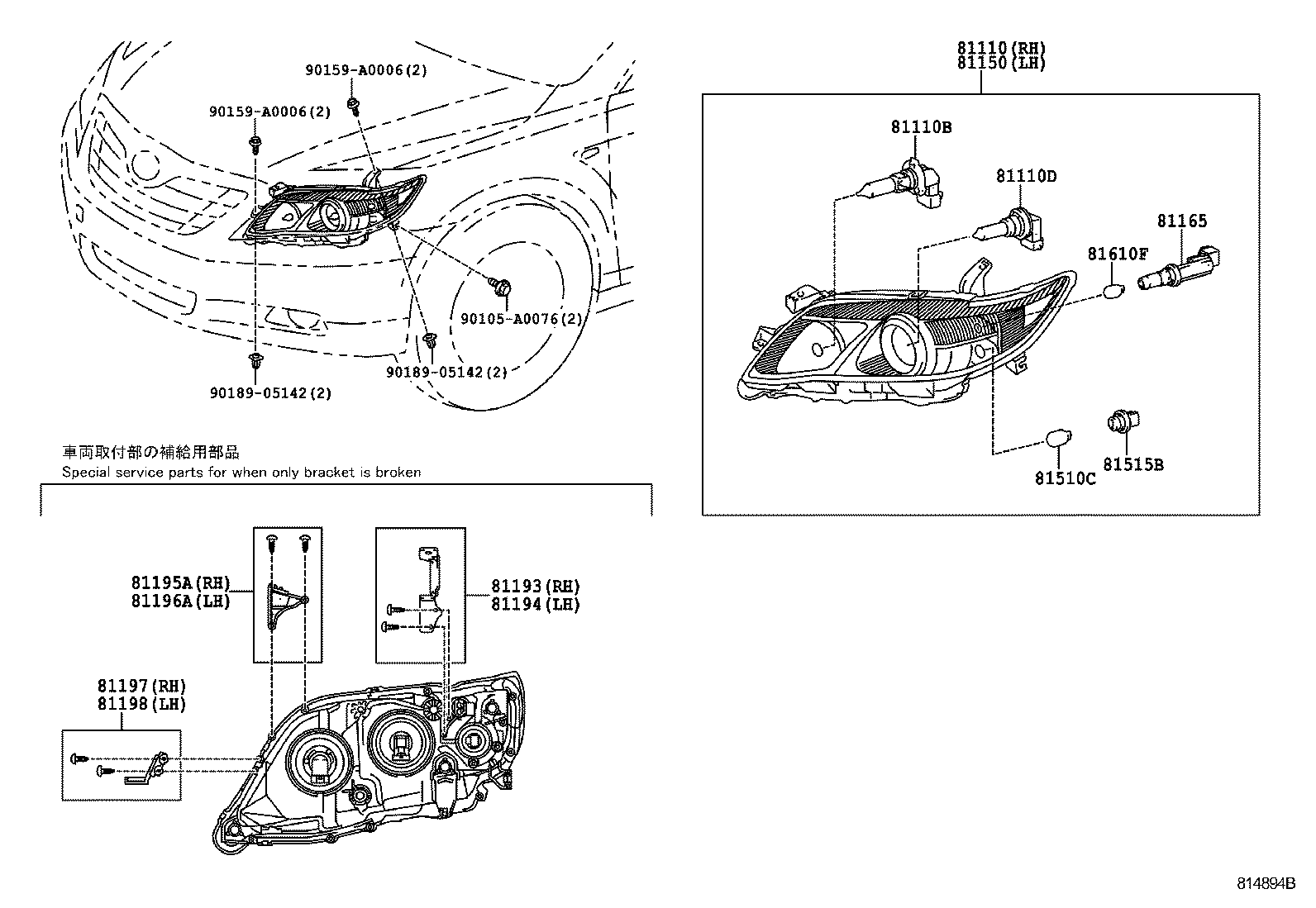 90159-A0006(2)
90159-A0006(2)
90105-A0076(2)
90189-05142(2)
90189-05142(2)

81110(RH)
81150(LH)
81110B
81110D
81165
81610F
81510C
81515B

車両取付部の補給用部品
Special service parts for when only bracket is broken

81195A(RH)
81196A(LH)
81193(RH)
81194(LH)
81197(RH)
81198(LH)

814894B