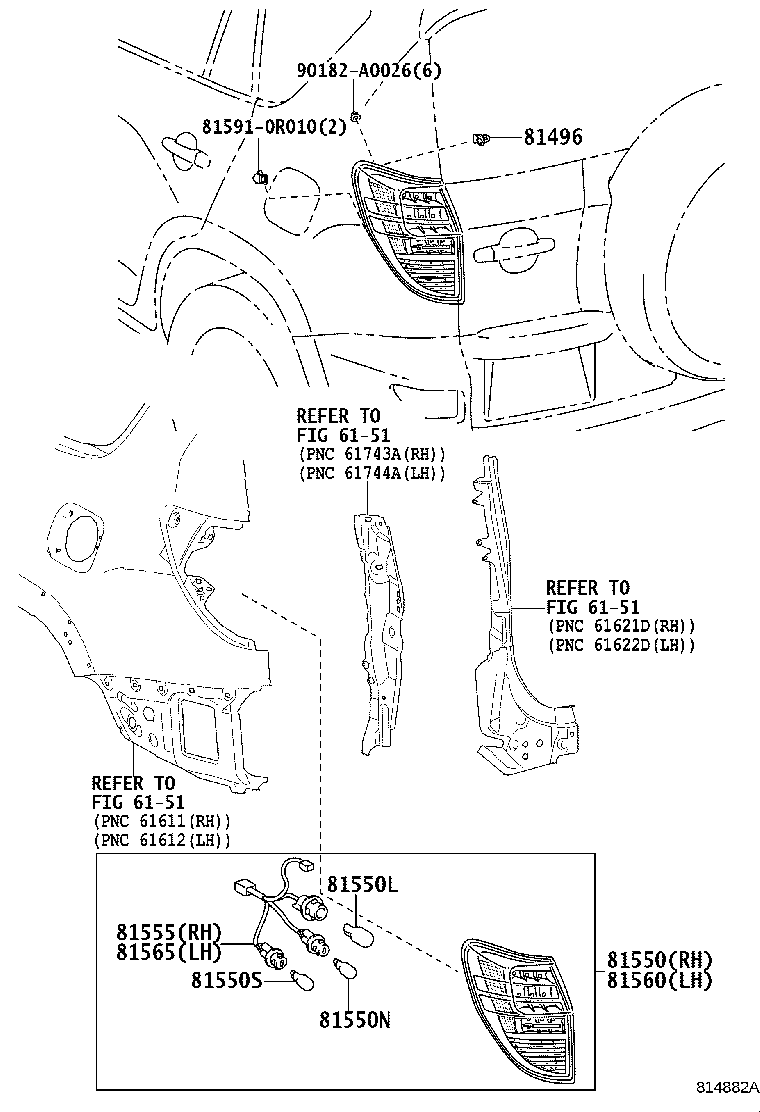 90182-A0026(6)

81591-0R010(2)

81496

REFER TO
FIG 61-51
(PNC 61743A(RH))
(PNC 61744A(LH))

REFER TO
FIG 61-51
(PNC 61621D(RH))
(PNC 61622D(LH))

REFER TO
FIG 61-51
(PNC 61611(RH))
(PNC 61612(LH))

81550L

81555(RH)
81565(LH)

81550S

81550N

81550(RH)
81560(LH)

814882A