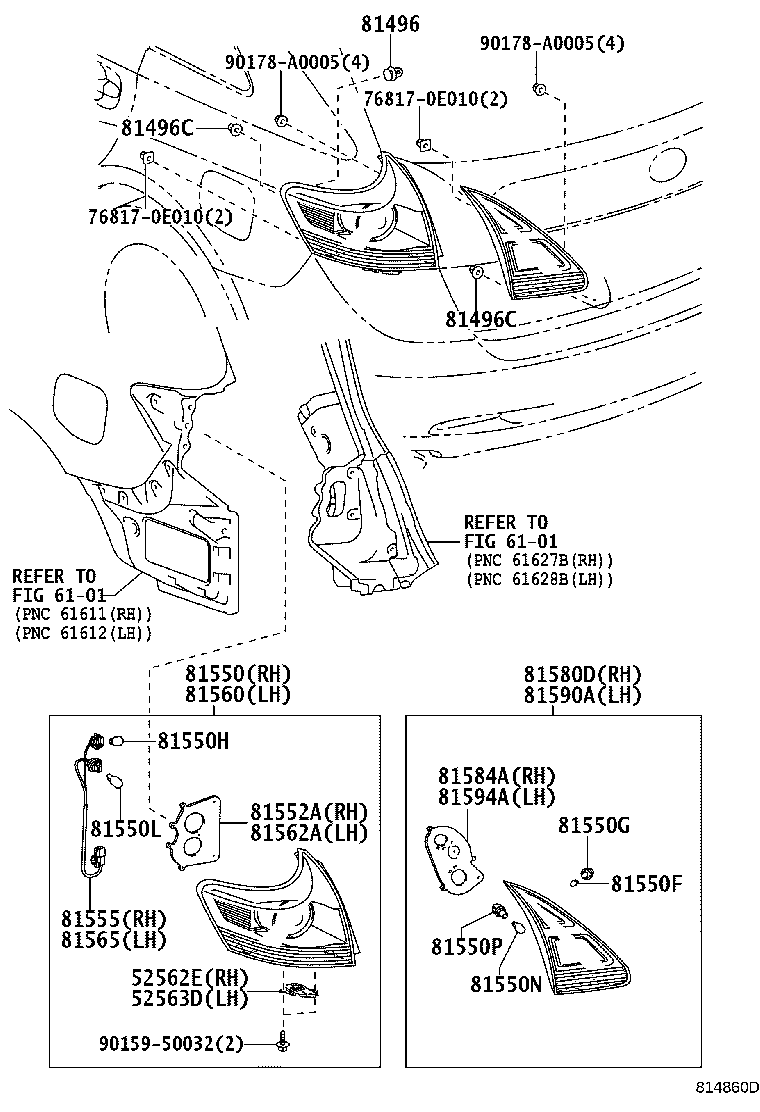 81496
90178-A0005(4)
90178-A0005(4)
76817-0E010(2)
81496C
76817-0E010(2)
81496C

REFER TO
FIG 61-01
(PNC 61627B(RH))
(PNC 61628B(LH))

REFER TO
FIG 61-01
(PNC 61611(RH))
(PNC 61612(LH))

81550(RH)
81560(LH)
81550H
81550L
81552A(RH)
81562A(LH)
81555(RH)
81565(LH)
52562E(RH)
52563D(LH)
90159-50032(2)

81580D(RH)
81590A(LH)
81584A(RH)
81594A(LH)
81550G
81550F
81550P
81550N

814860D