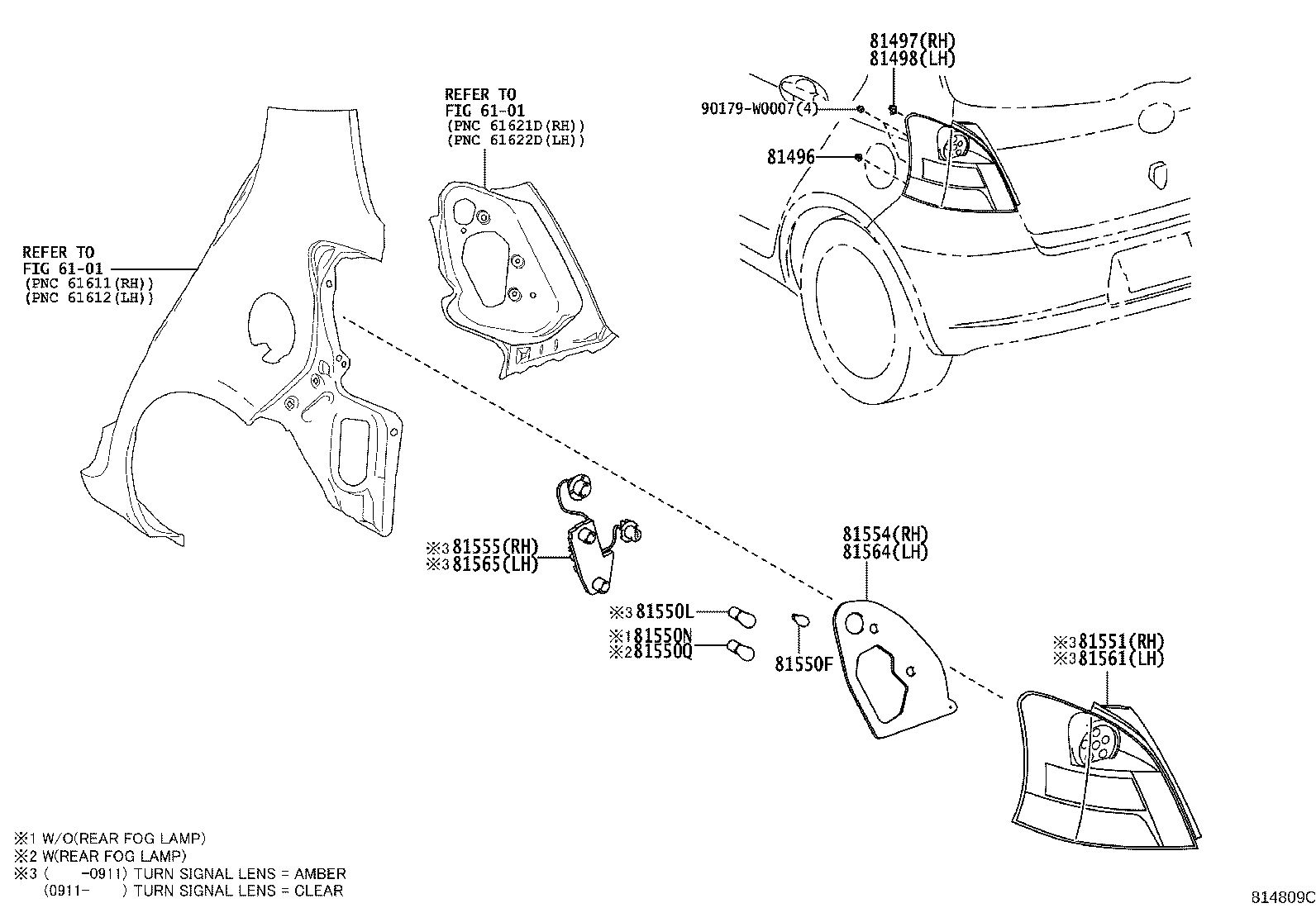 81497(RH)
81498(LH)

90179-W0007(4)

81496

REFER TO
FIG 61-01
(PNC 61621D(RH))
(PNC 61622D(LH))

REFER TO
FIG 61-01
(PNC 61611(RH))
(PNC 61612(LH))

※3 81555(RH)
※3 81565(LH)

81554(RH)
81564(LH)

※3 81550L

※1 81550N
※2 81550Q

81550F

※3 81551(RH)
※3 81561(LH)

※1 W/O(REAR FOG LAMP)
※2 W(REAR FOG LAMP)
※3 ( -0911) TURN SIGNAL LENS = AMBER
(0911- ) TURN SIGNAL LENS = CLEAR

814809C