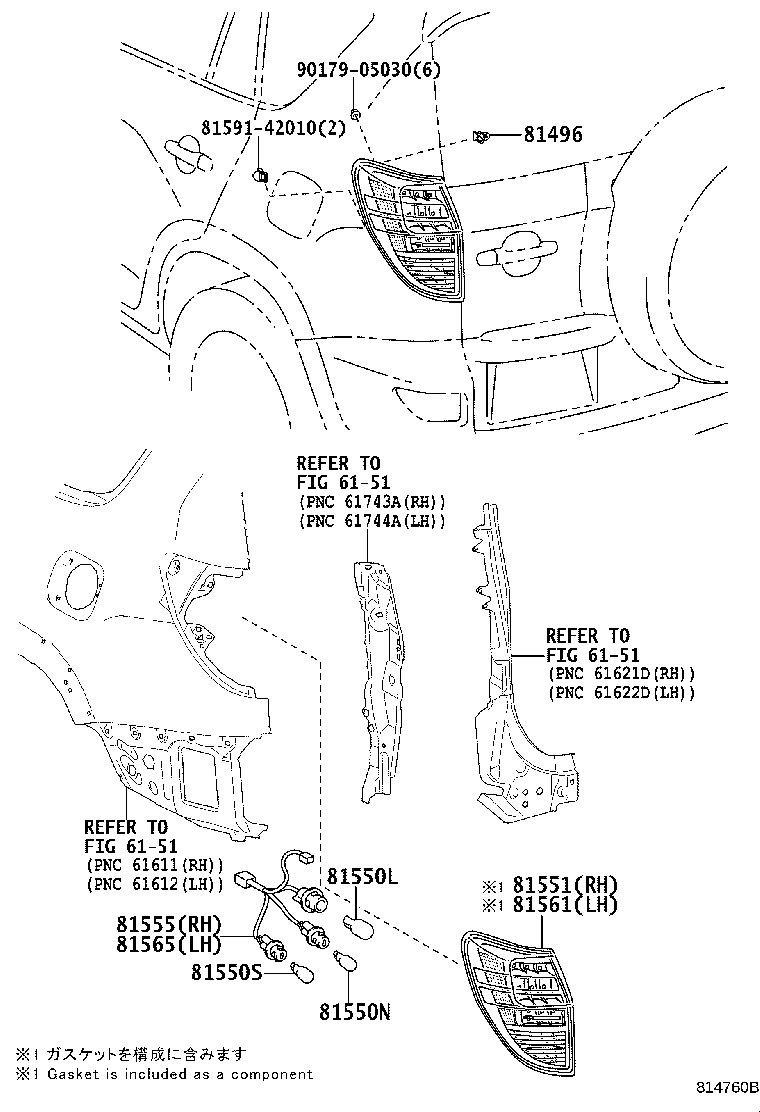 90179-05030(6)

81591-42010(2)

81496

REFER TO
FIG 61-51
(PNC 61743A(RH))
(PNC 61744A(LH))

REFER TO
FIG 61-51
(PNC 61621D(RH))
(PNC 61622D(LH))

REFER TO
FIG 61-51
(PNC 61611(RH))
(PNC 61612(LH))

81550L

※1 81551(RH)
※1 81561(LH)

81555(RH)
81565(LH)

81550S

81550N

※1 ガスケットを構成に含みます
※1 Gasket is included as a component

814760B