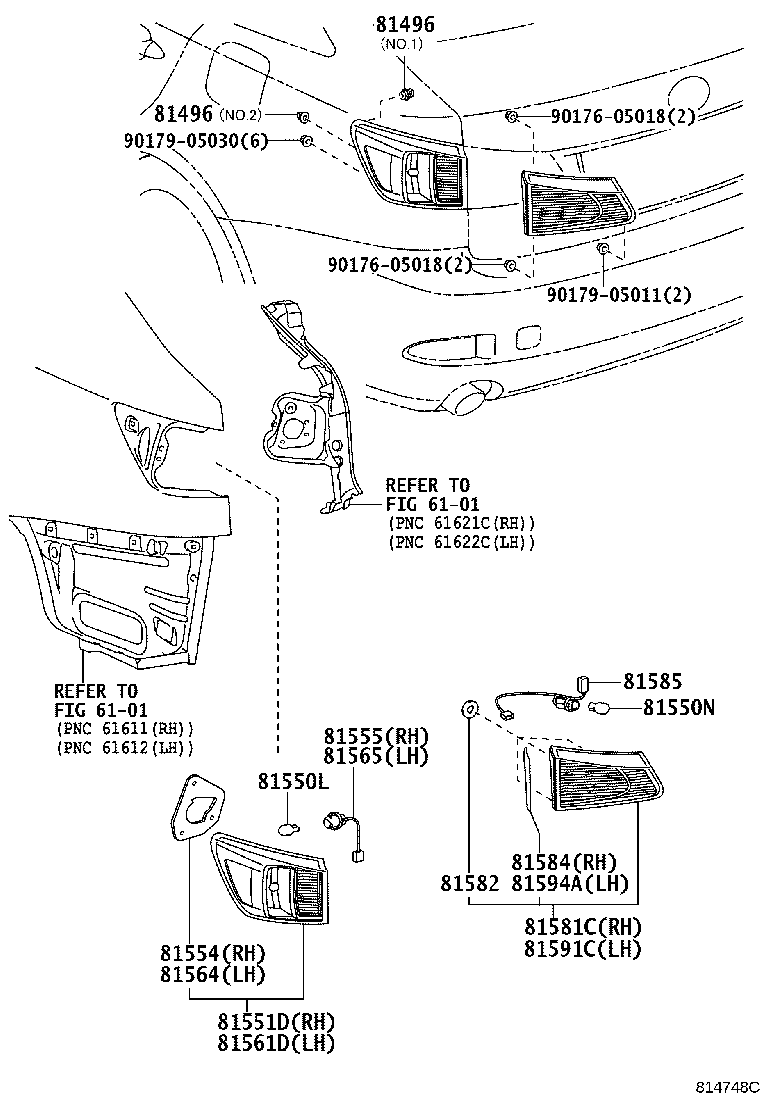 81496
(NO.1)

81496 (NO.2)

90179-05030(6)

90176-05018(2)

90176-05018(2)

90179-05011(2)

REFER TO
FIG 61-01
(PNC 61621C(RH))
(PNC 61622C(LH))

REFER TO
FIG 61-01
(PNC 61611(RH))
(PNC 61612(LH))

81585

81550N

81555(RH)
81565(LH)

81550L

81584(RH)
81594A(LH)

81582

81581C(RH)
81591C(LH)

81554(RH)
81564(LH)

81551D(RH)
81561D(LH)

814748C