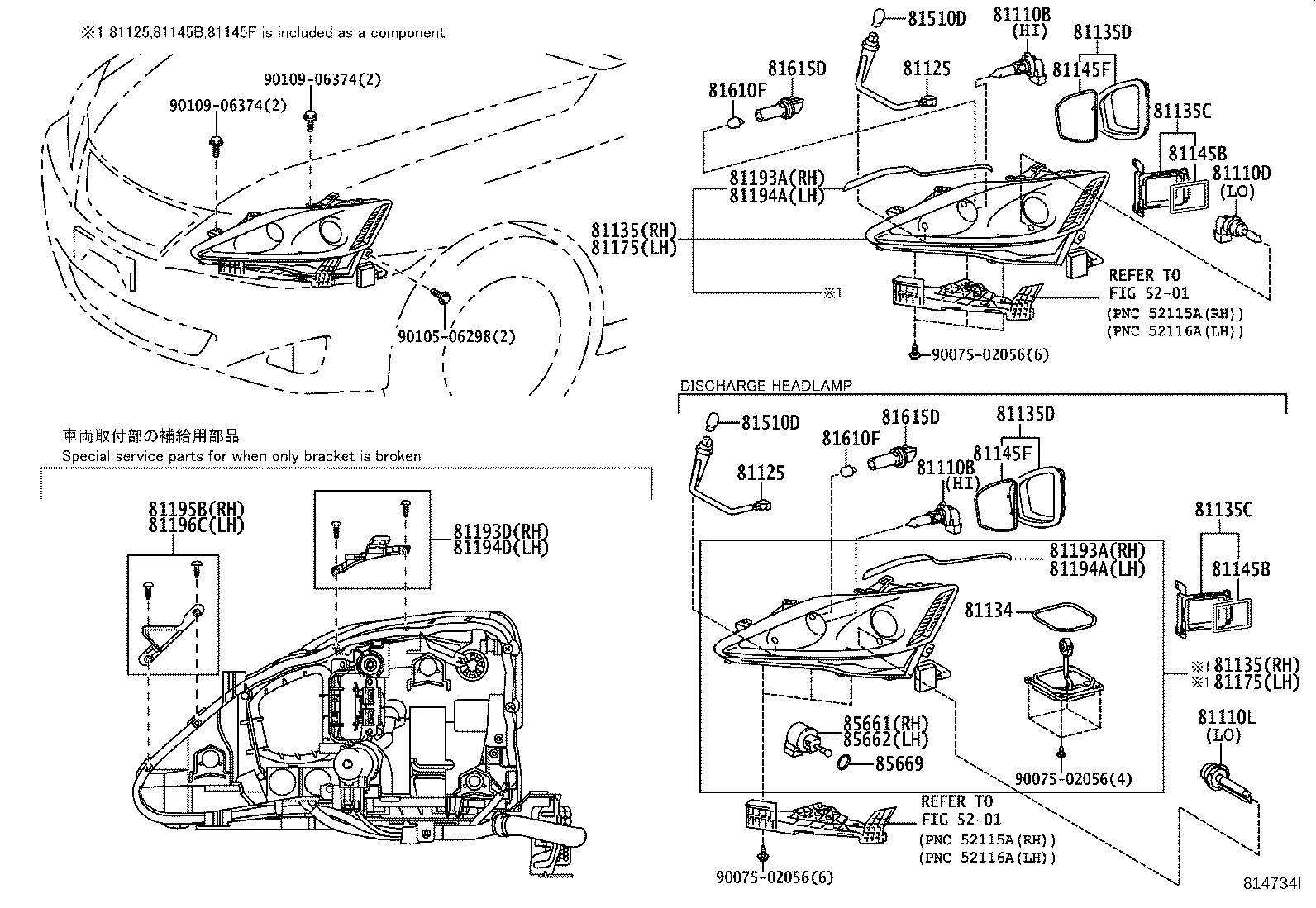 ※1 81125,81145B,81145F is included as a component

90109-06374(2)
90109-06374(2)
90105-06298(2)

81510D
81110B
(HI)
81135D
81615D
81125
81145F
81610F
81135C
81145B
81110D
(LO)
81193A(RH)
81194A(LH)
81135(RH)
81175(LH)
※1
REFER TO
FIG 52-01
(PNC 52115A(RH))
(PNC 52116A(LH))
90075-02056(6)

DISCHARGE HEADLAMP

81510D
81615D
81135D
81610F
81145F
81125
81110B
(HI)
81135C
81193A(RH)
81194A(LH)
81145B
81134
※1 81135(RH)
※1 81175(LH)
85661(RH)
85662(LH)
85669
81110L
(LO)
90075-02056(4)
REFER TO
FIG 52-01
(PNC 52115A(RH))
(PNC 52116A(LH))
90075-02056(6)

車両取付部の補給用部品
Special service parts for when only bracket is broken

81195B(RH)
81196C(LH)
81193D(RH)
81194D(LH)

814734I