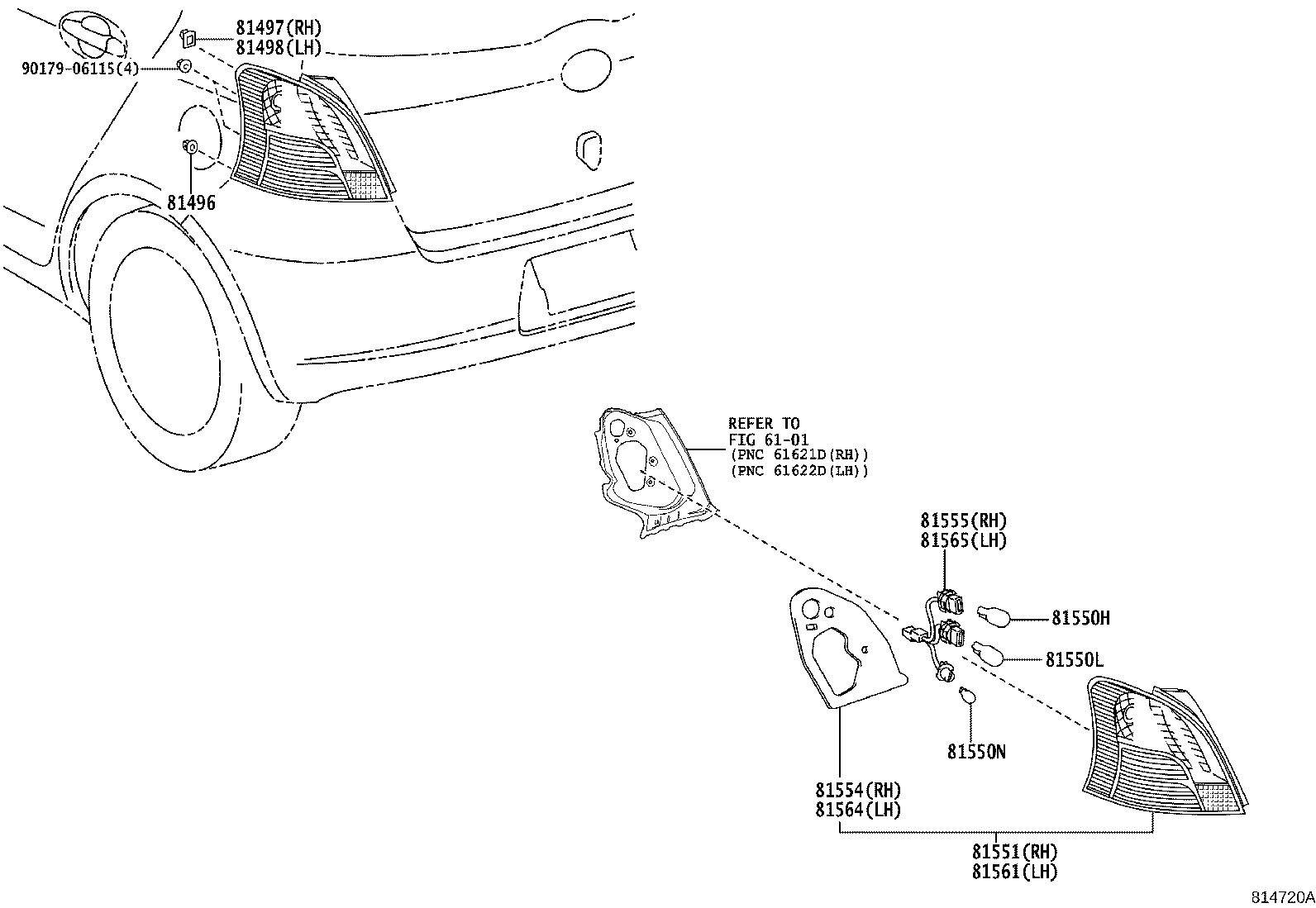 81497(RH)
81498(LH)

90179-06115(4)

81496

REFER TO
FIG 61-01
(PNC 61621D(RH))
(PNC 61622D(LH))

81555(RH)
81565(LH)

81550H

81550L

81550N

81554(RH)
81564(LH)

81551(RH)
81561(LH)

814720A