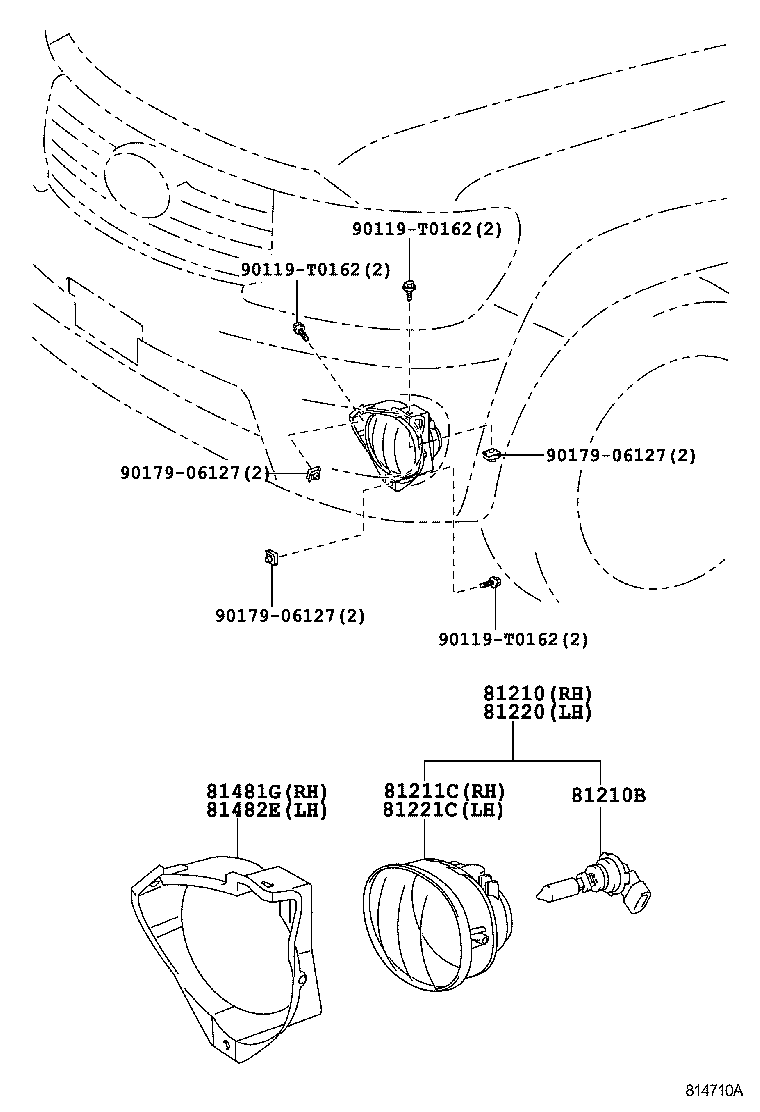 90119-T0162(2)
90119-T0162(2)
90179-06127(2)
90179-06127(2)
90179-06127(2)
90119-T0162(2)
81210(RH)
81220(LH)
81481G(RH)
81482E(LH)
81211C(RH)
81221C(LH)
81210B
814710A