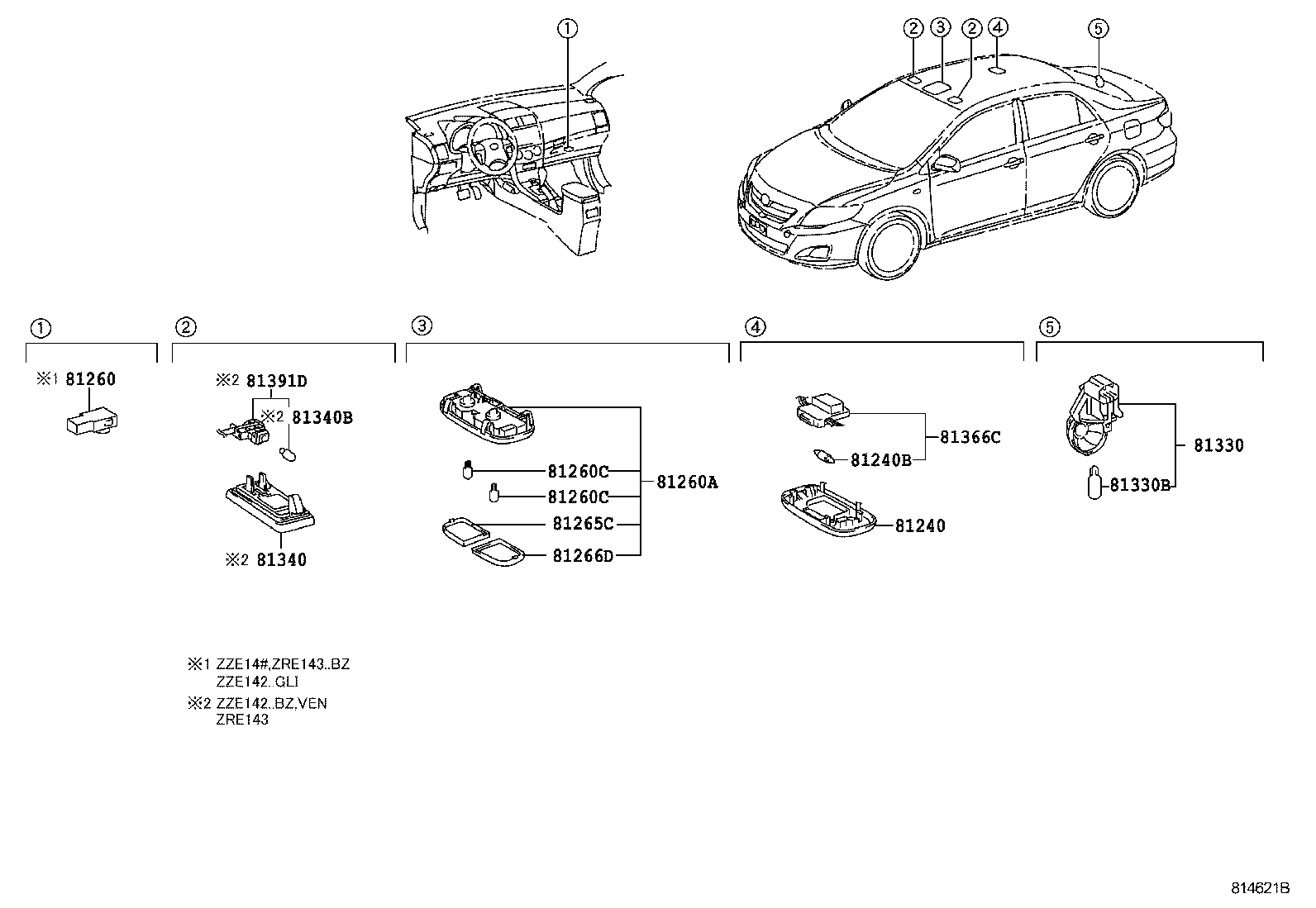 ①

② ③ ② ④ ⑤

①

※1 81260

②

※2 81391D

※2 81340B

※2 81340

③

81260C

81260C

81265C

81266D

81260A

④

81366C

81240B

81240

⑤

81330

81330B

※1 ZZE14#,ZRE143..BZ
ZZE142..GLI

※2 ZZE142..BZ,VEN
ZRE143

814621B