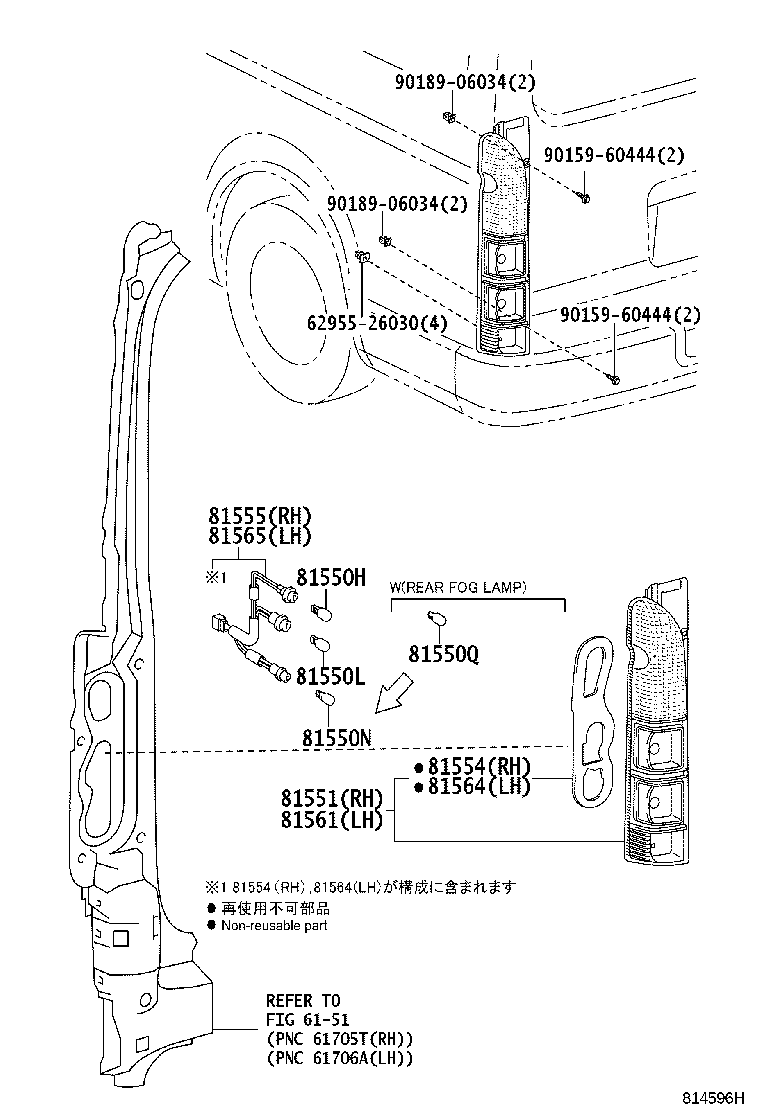 90189-06034(2)
90159-60444(2)
90189-06034(2)
62955-26030(4)
90159-60444(2)

81555(RH)
81565(LH)
※1
81550H
W(REAR FOG LAMP)
81550Q
81550L
81550N
● 81554(RH)
● 81564(LH)
81551(RH)
81561(LH)

※1 81554(RH),81564(LH)が構成に含まれます
● 再使用不可部品
● Non-reusable part

REFER TO
FIG 61-51
(PNC 61705T(RH))
(PNC 61706A(LH))

814596H