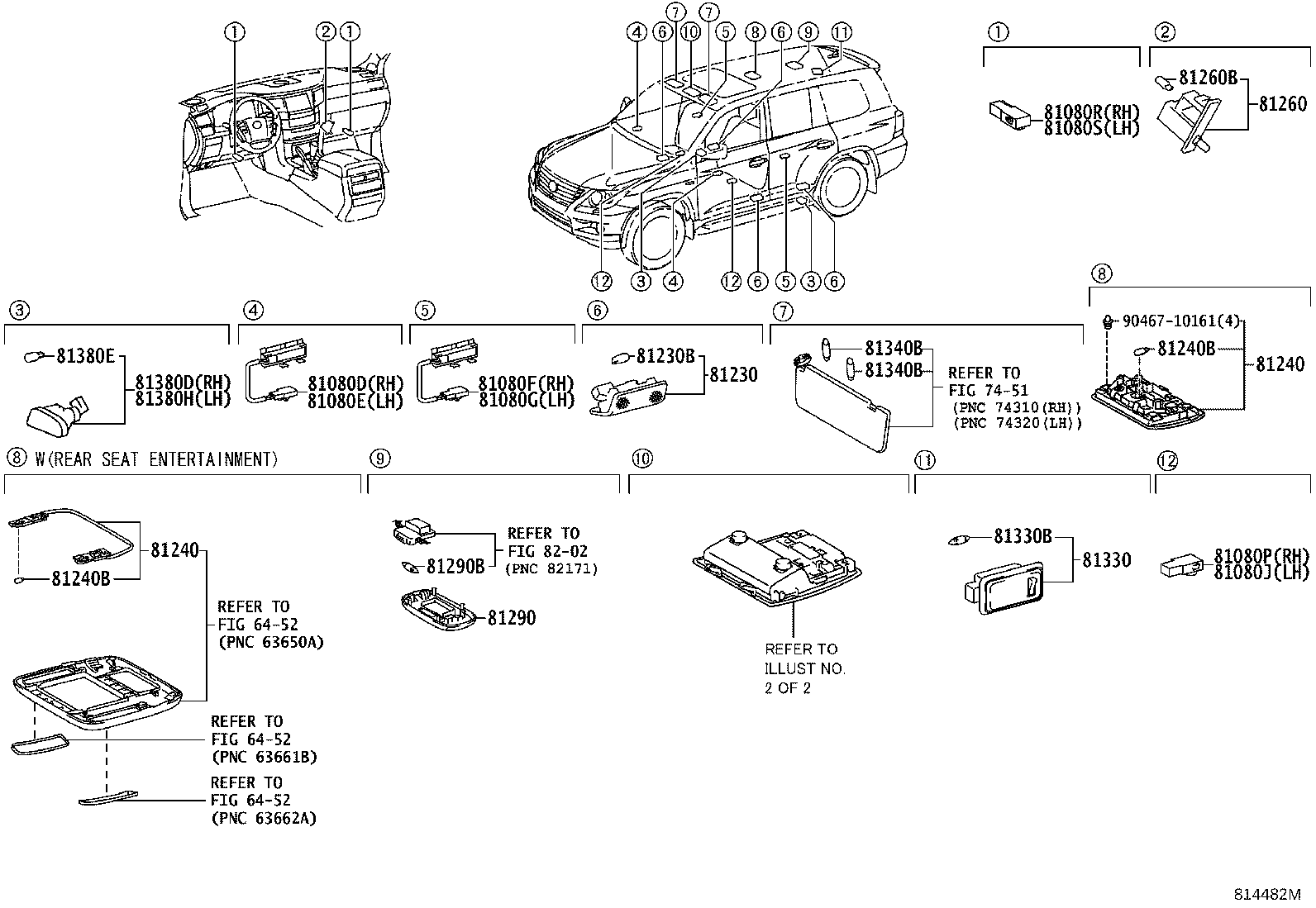 ① ② ①

④ ⑥ ⑦ ⑩ ⑦ ⑤ ⑧ ⑥ ⑨ ⑪

⑫ ③ ④ ⑫ ⑥ ⑤ ③ ⑥

①
81080R(RH)
81080S(LH)

②
81260B
81260

③
81380E
81380D(RH)
81380H(LH)

④
81080D(RH)
81080E(LH)

⑤
81080F(RH)
81080G(LH)

⑥
81230B
81230

⑦
81340B
81340B
REFER TO
FIG 74-51
(PNC 74310(RH))
(PNC 74320(LH))

⑧
90467-10161(4)
81240B
81240

⑧ W(REAR SEAT ENTERTAINMENT)
81240
81240B
REFER TO
FIG 64-52
(PNC 63650A)
REFER TO
FIG 64-52
(PNC 63661B)
REFER TO
FIG 64-52
(PNC 63662A)

⑨
REFER TO
FIG 82-02
(PNC 82171)
81290B
81290

⑩
REFER TO
ILLUST NO.
2 OF 2

⑪
81330B
81330

⑫
81080P(RH)
81080J(LH)

814482M