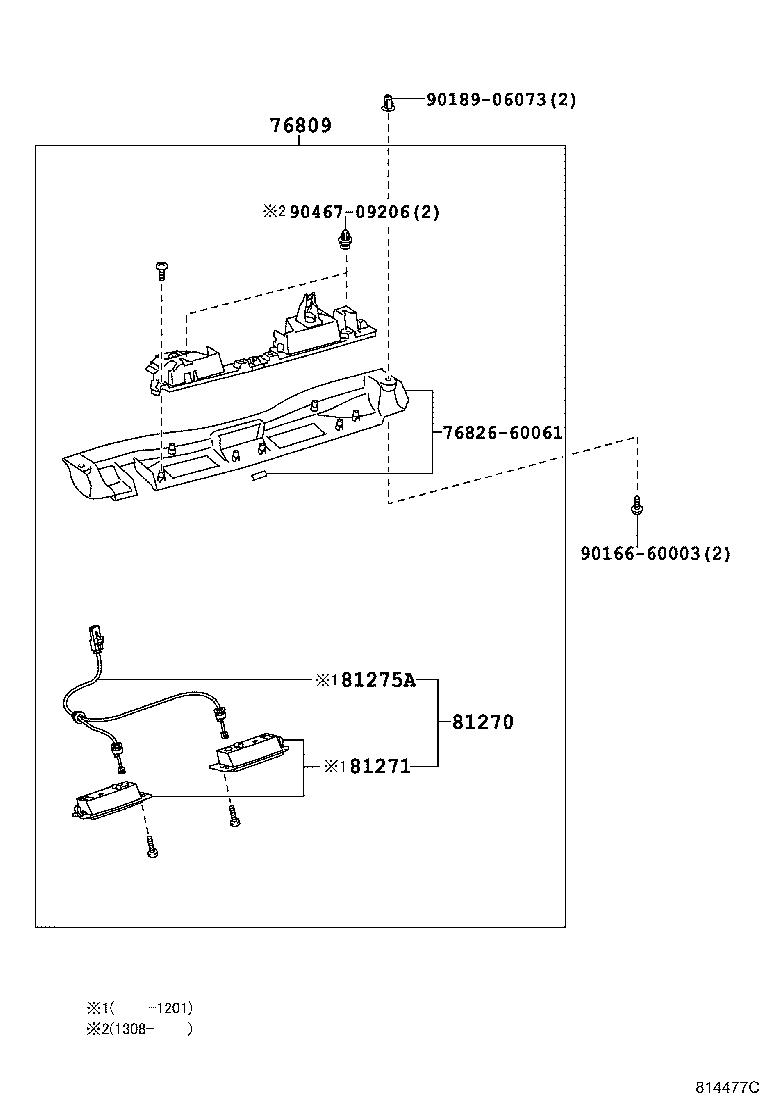 90189-06073(2)

76809

※2 90467-09206(2)

76826-60061

90166-60003(2)

※1 81275A

81270

※1 81271

※1(　　-1201)
※2(1308-　　)

814477C