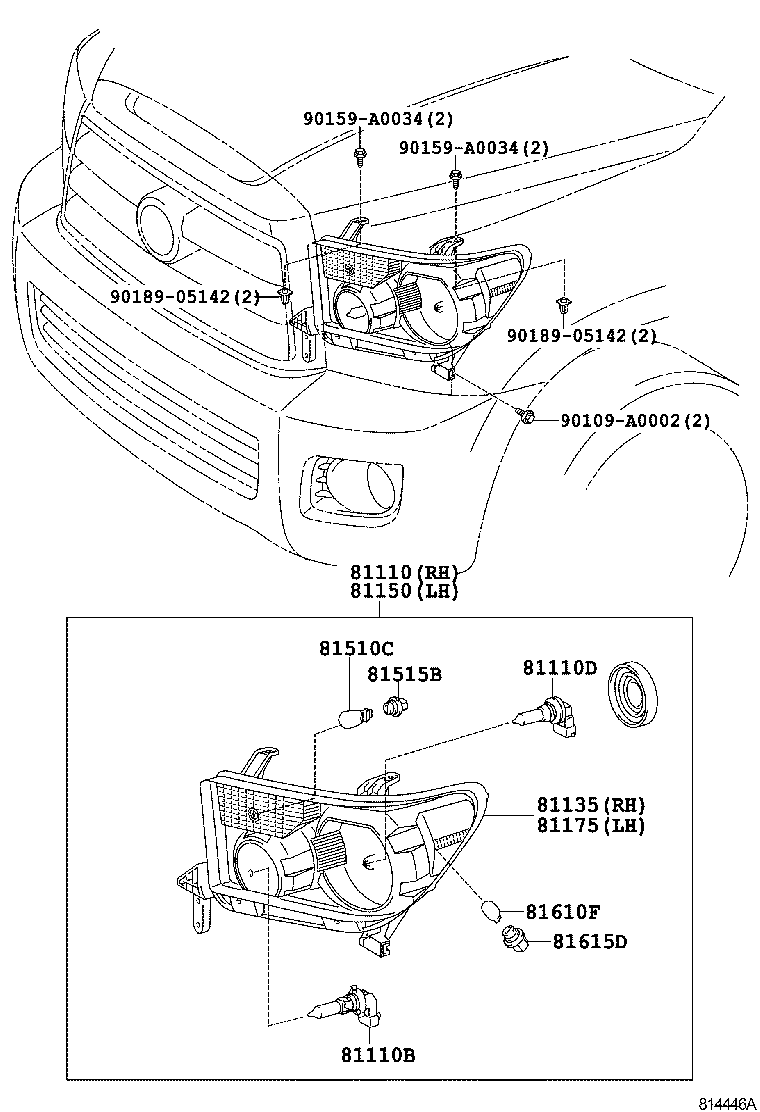 90159-A0034(2)
90159-A0034(2)
90189-05142(2)
90189-05142(2)
90109-A0002(2)
81110(RH)
81150(LH)
81510C
81515B
81110D
81135(RH)
81175(LH)
81610F
81615D
81110B
814446A