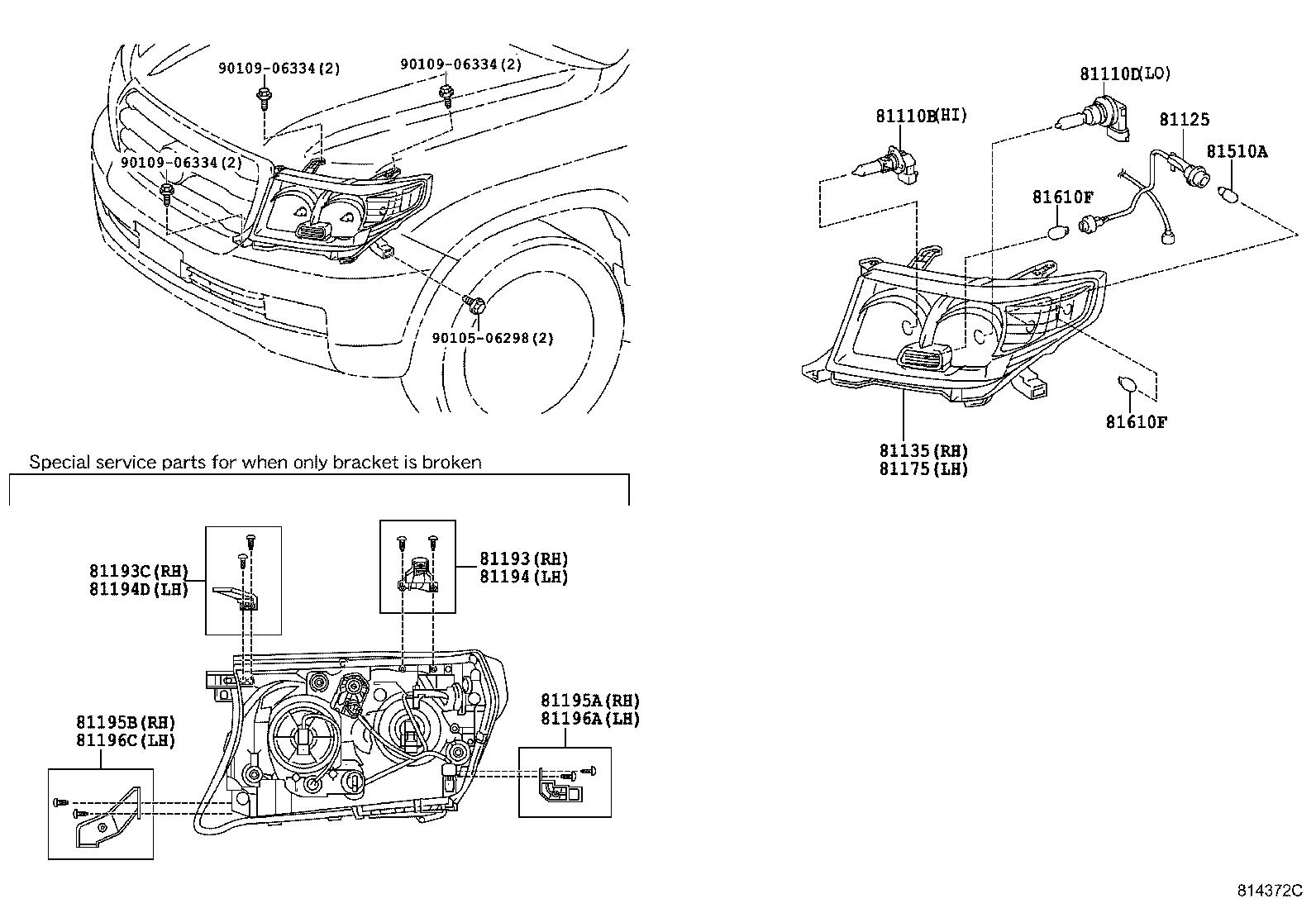 90109-06334(2)
90109-06334(2)
90109-06334(2)
90105-06298(2)

81110D(LO)
81110B(HI)
81125
81510A
81610F
81610F
81135(RH)
81175(LH)

Special service parts for when only bracket is broken

81193C(RH)
81194D(LH)
81193(RH)
81194(LH)
81195B(RH)
81196C(LH)
81195A(RH)
81196A(LH)

814372C