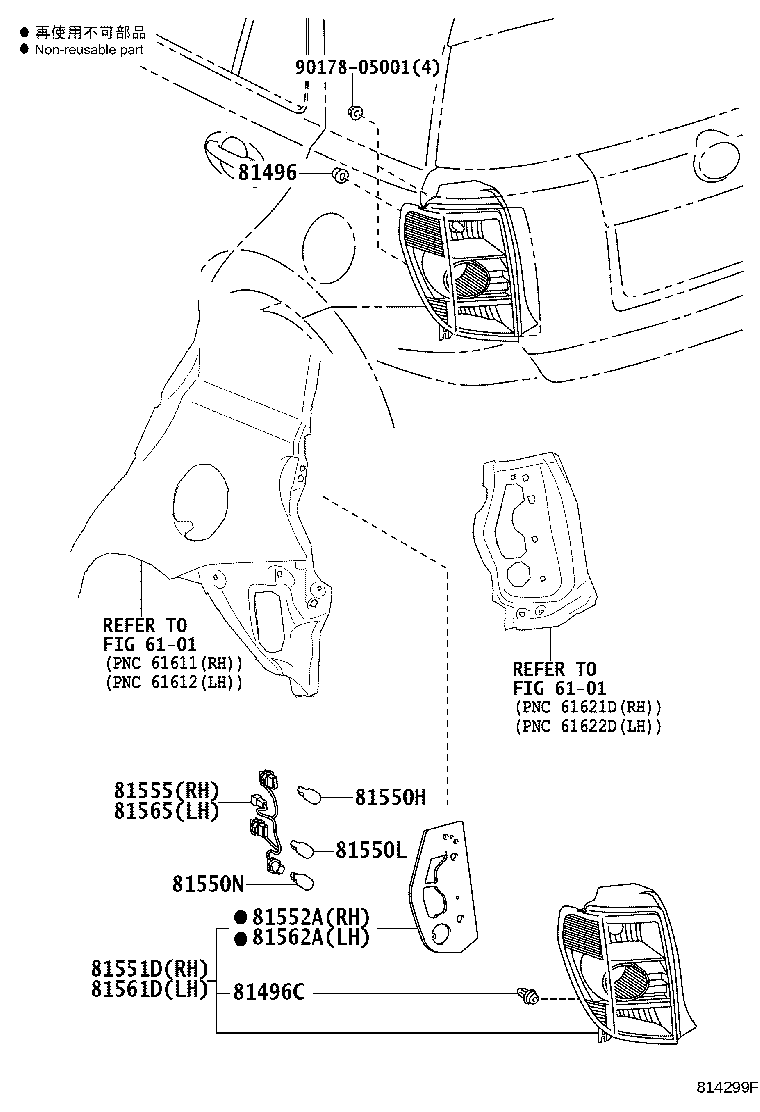 ● 再使用不可部品
● Non-reusable part

90178-05001(4)

81496

REFER TO
FIG 61-01
(PNC 61611(RH))
(PNC 61612(LH))

REFER TO
FIG 61-01
(PNC 61621D(RH))
(PNC 61622D(LH))

81555(RH)
81565(LH)

81550H

81550L

81550N

● 81552A(RH)
● 81562A(LH)

81551D(RH)
81561D(LH)

81496C

814299F