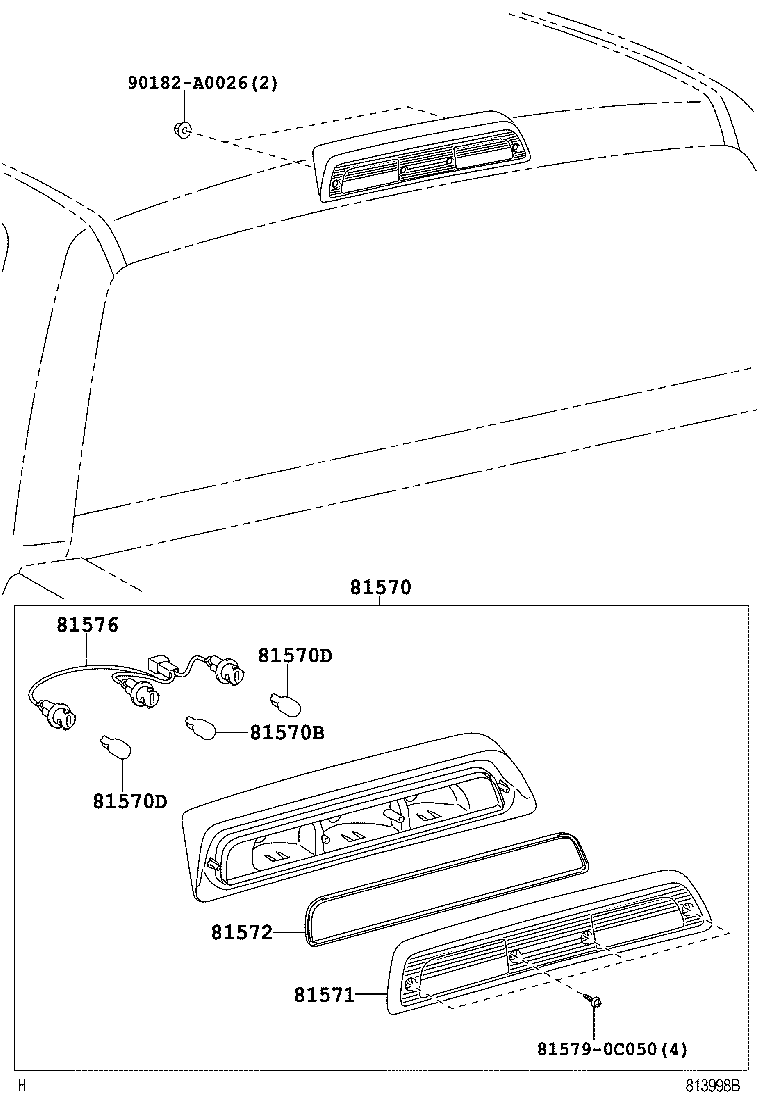 90182-A0026(2)

81570

81576

81570D

81570B

81570D

81572

81571

81579-0C050(4)

H

813998B