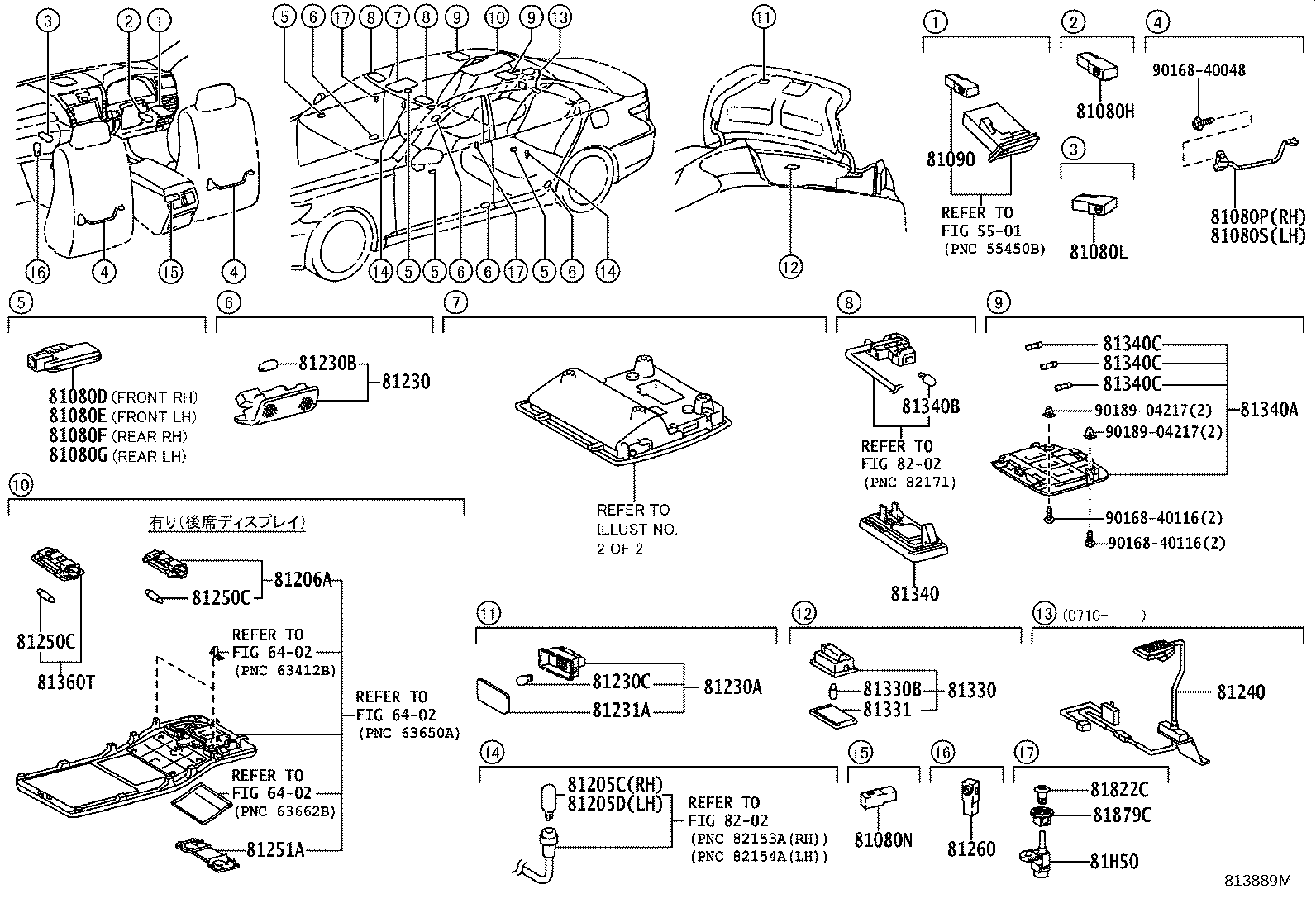 3 2 1
16 4 15 4
5 6 17 8 7 8 9 10 9 13
14 5 5 6 6 17 5 6 14
11
12

1
81090
REFER TO
FIG 55-01
(PNC 55450B)

2
81080H

3
81080L

4
90168-40048
81080P(RH)
81080S(LH)

5
81080D (FRONT RH)
81080E (FRONT LH)
81080F (REAR RH)
81080G (REAR LH)

6
81230B
81230

7
REFER TO
ILLUST NO.
2 OF 2

8
81340B
REFER TO
FIG 82-02
(PNC 82171)
81340

9
81340C
81340C
81340C
90189-04217(2)
90189-04217(2)
81340A
90168-40116(2)
90168-40116(2)

10
有り(後席ディスプレイ)
81250C
81360T
81250C
81206A
REFER TO
FIG 64-02
(PNC 63412B)
REFER TO
FIG 64-02
(PNC 63650A)
REFER TO
FIG 64-02
(PNC 63662B)
81251A

11
81230C
81230A
81231A

12
81330B
81330
81331

13 (0710- )
81240

14
81205C(RH)
81205D(LH)
REFER TO
FIG 82-02
(PNC 82153A(RH))
(PNC 82154A(LH))

15
81080N

16
81260

17
81822C
81879C
81H50

813889M