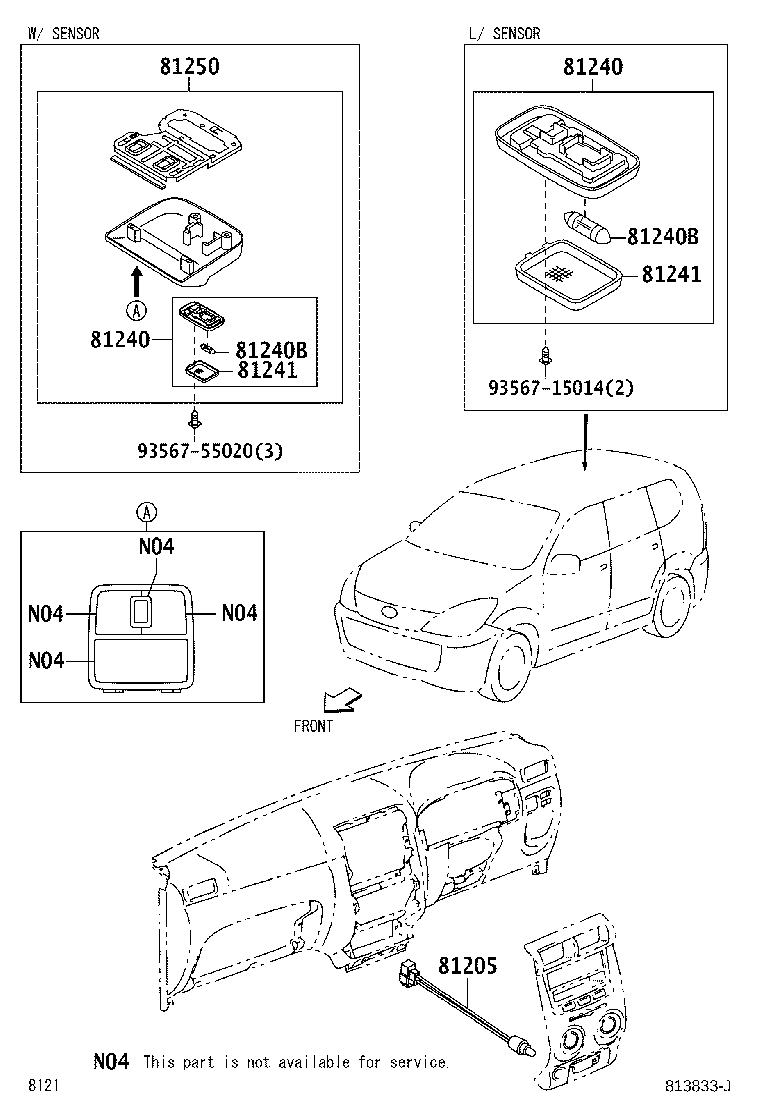 W/ SENSOR

81250

A

81240

81240B

81241

93567-55020(3)

L/ SENSOR

81240

81240B

81241

93567-15014(2)

A

N04

N04

N04

N04

FRONT

81205

N04 This part is not available for service.

8121

813833-J