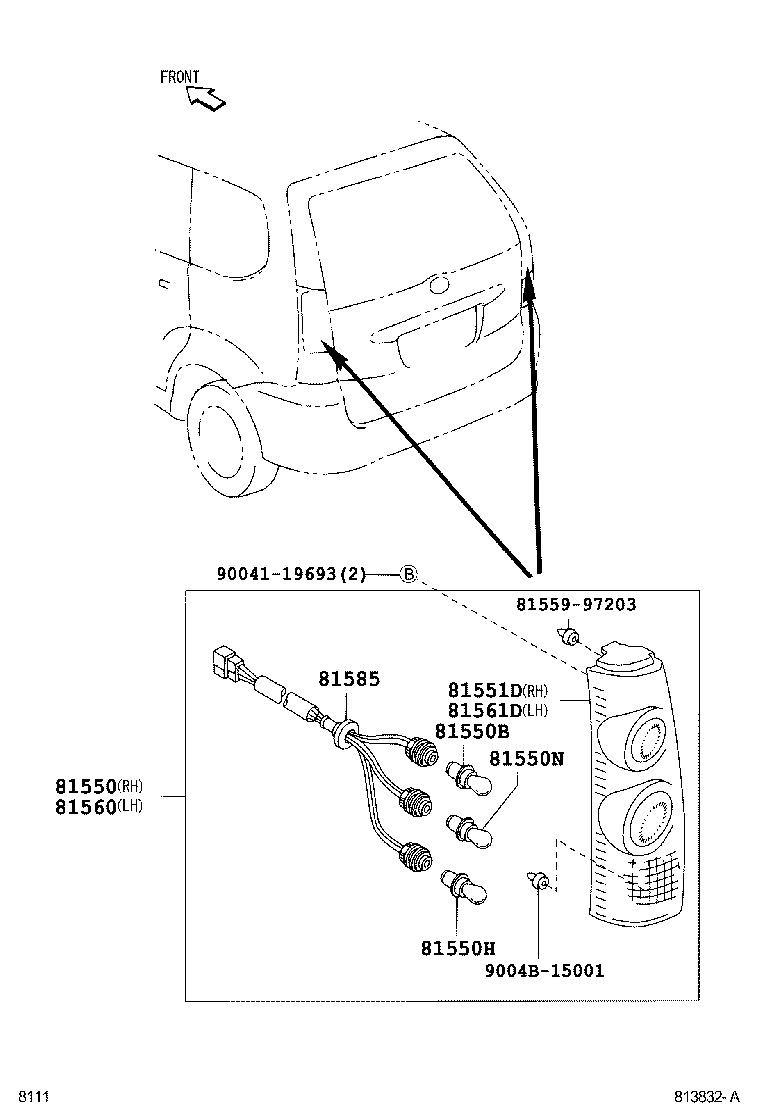 FRONT

90041-19693(2) B

81559-97203

81585

81551D(RH)
81561D(LH)

81550B

81550N

81550(RH)
81560(LH)

81550H

9004B-15001

8111

813832-A