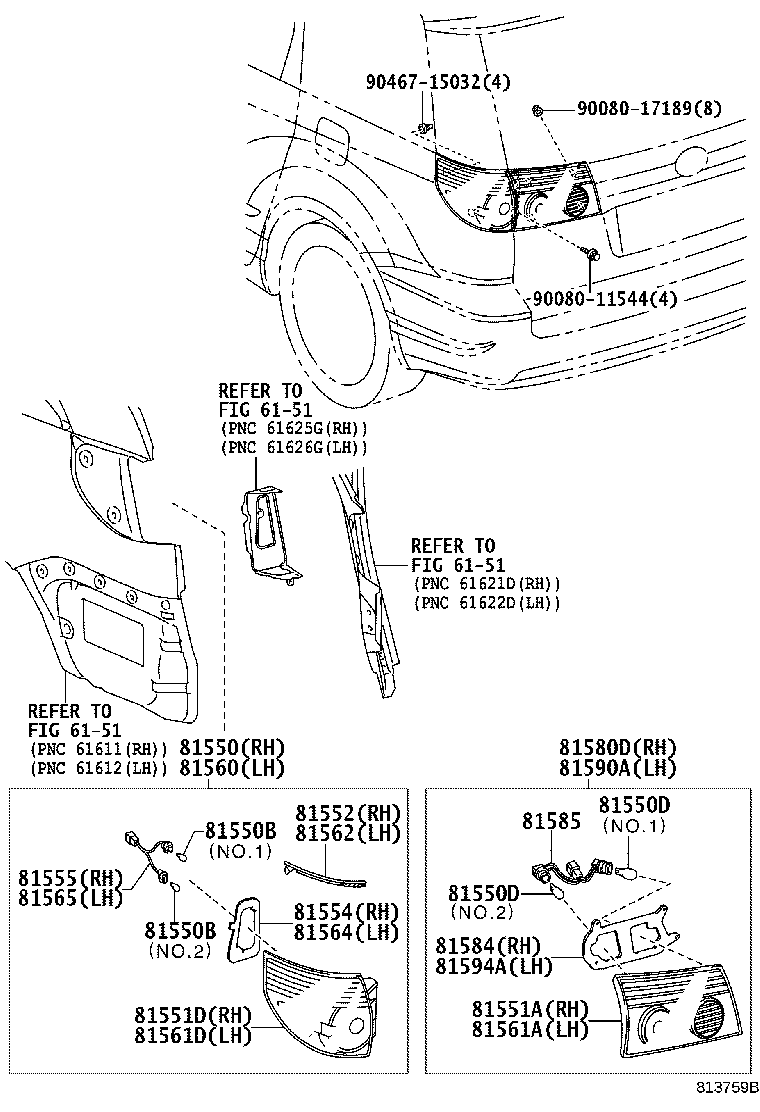 90467-15032(4)
90080-17189(8)
90080-11544(4)

REFER TO
FIG 61-51
(PNC 61625G(RH))
(PNC 61626G(LH))

REFER TO
FIG 61-51
(PNC 61621D(RH))
(PNC 61622D(LH))

REFER TO
FIG 61-51
(PNC 61611(RH))
(PNC 61612(LH))

81550(RH)
81560(LH)

81580D(RH)
81590A(LH)

81550B
(NO.1)
81552(RH)
81562(LH)
81555(RH)
81565(LH)
81550B
(NO.2)
81554(RH)
81564(LH)
81551D(RH)
81561D(LH)

81585
81550D
(NO.1)
81550D
(NO.2)
81584(RH)
81594A(LH)
81551A(RH)
81561A(LH)

813759B