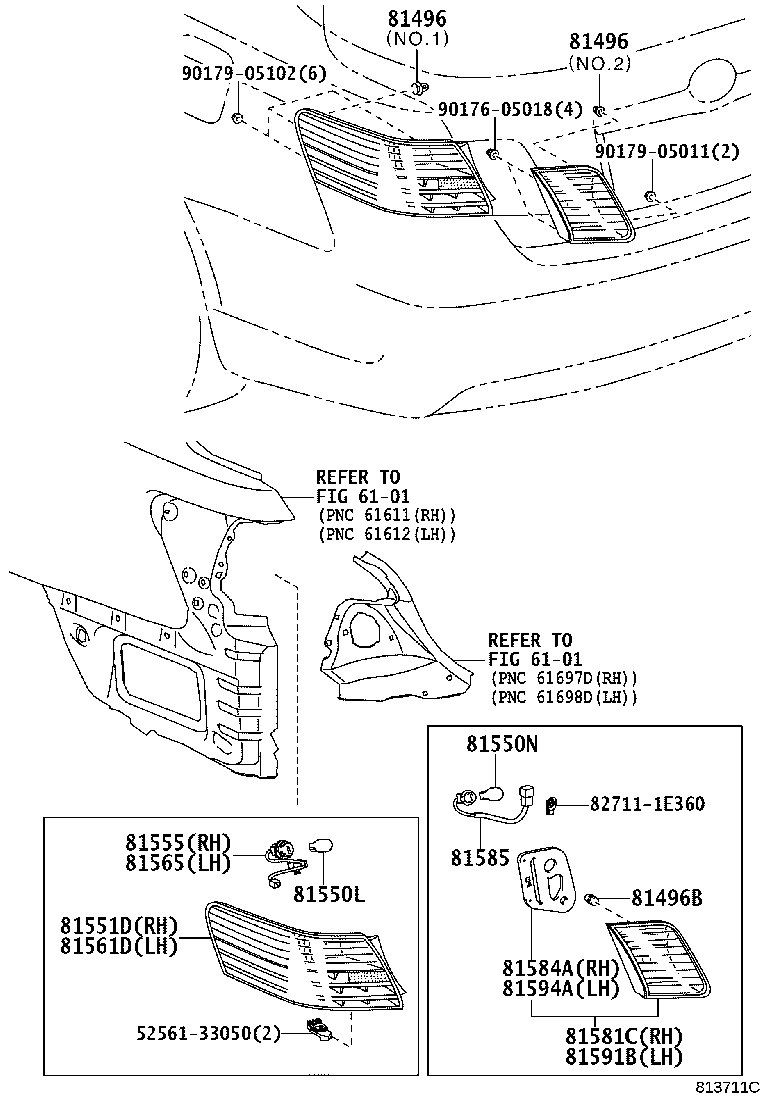 81496
(NO.1)

81496
(NO.2)

90179-05102(6)

90176-05018(4)

90179-05011(2)

REFER TO
FIG 61-01
(PNC 61611(RH))
(PNC 61612(LH))

REFER TO
FIG 61-01
(PNC 61697D(RH))
(PNC 61698D(LH))

81555(RH)
81565(LH)

81550L

81551D(RH)
81561D(LH)

52561-33050(2)

81550N

82711-1E360

81585

81496B

81584A(RH)
81594A(LH)

81581C(RH)
81591B(LH)

813711C