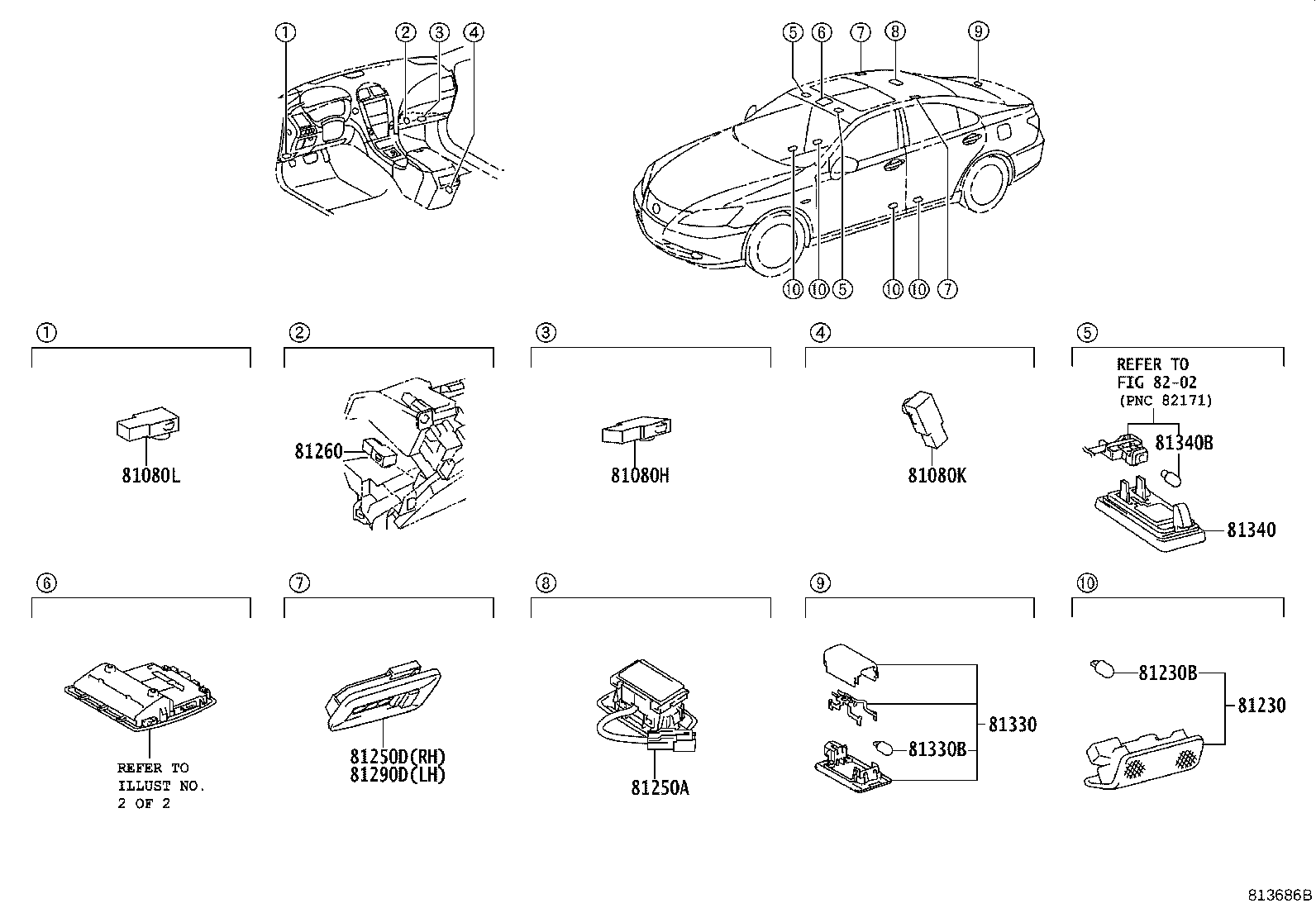 ①
②
③
④
⑤
⑥
⑦
⑧
⑨
⑩
⑩
⑤
⑩
⑩
⑦

①
81080L

②
81260

③
81080H

④
81080K

⑤
REFER TO
FIG 82-02
(PNC 82171)
81340B
81340

⑥
REFER TO
ILLUST NO.
2 OF 2

⑦
81250D(RH)
81290D(LH)

⑧
81250A

⑨
81330
81330B

⑩
81230B
81230

813686B