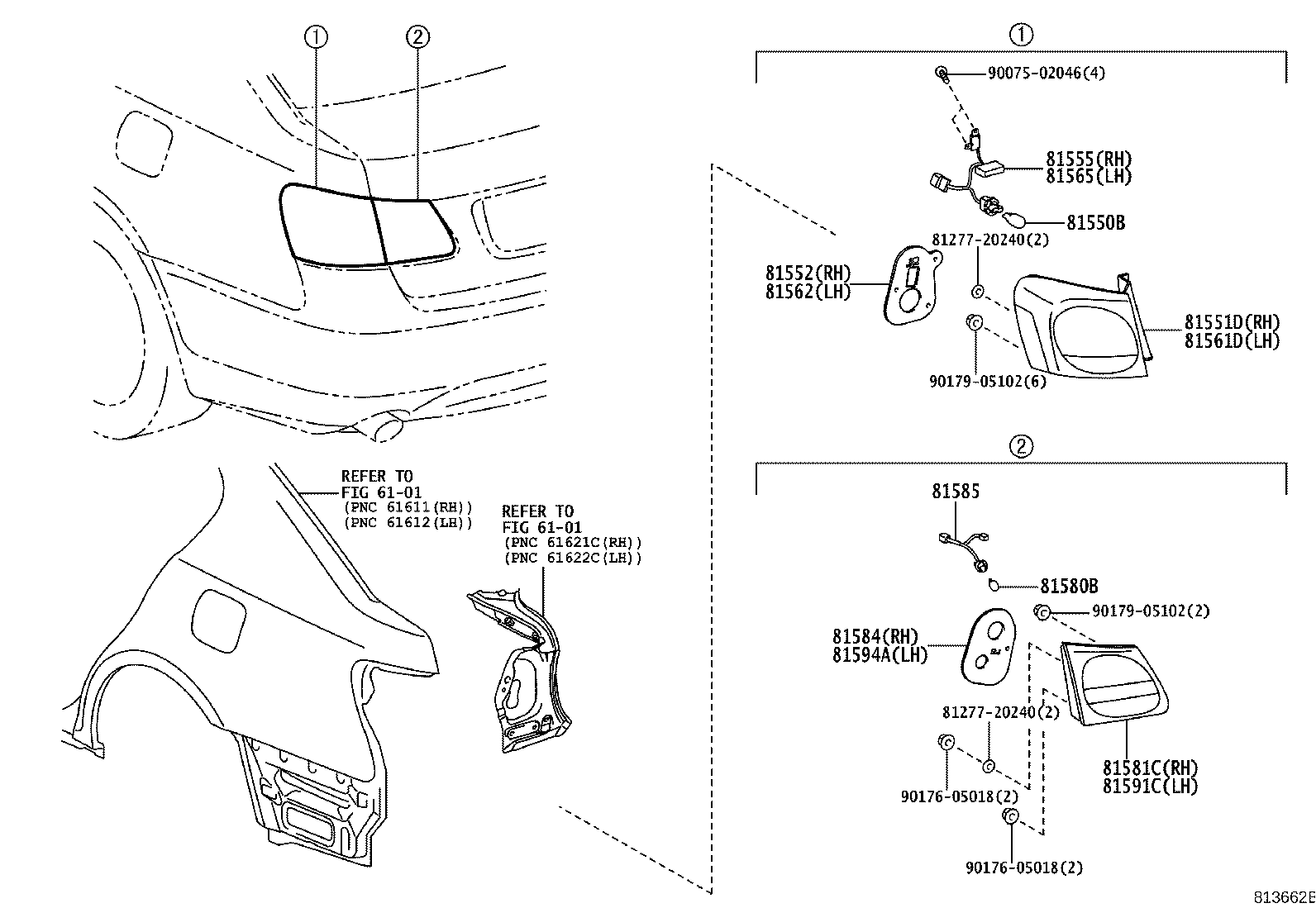 ①
②

REFER TO
FIG 61-01
(PNC 61611(RH))
(PNC 61612(LH))

REFER TO
FIG 61-01
(PNC 61621C(RH))
(PNC 61622C(LH))

①
90075-02046(4)
81555(RH)
81565(LH)
81550B
81277-20240(2)
81552(RH)
81562(LH)
81551D(RH)
81561D(LH)
90179-05102(6)

②
81585
81580B
90179-05102(2)
81584(RH)
81594A(LH)
81277-20240(2)
81581C(RH)
81591C(LH)
90176-05018(2)
90176-05018(2)

813662E