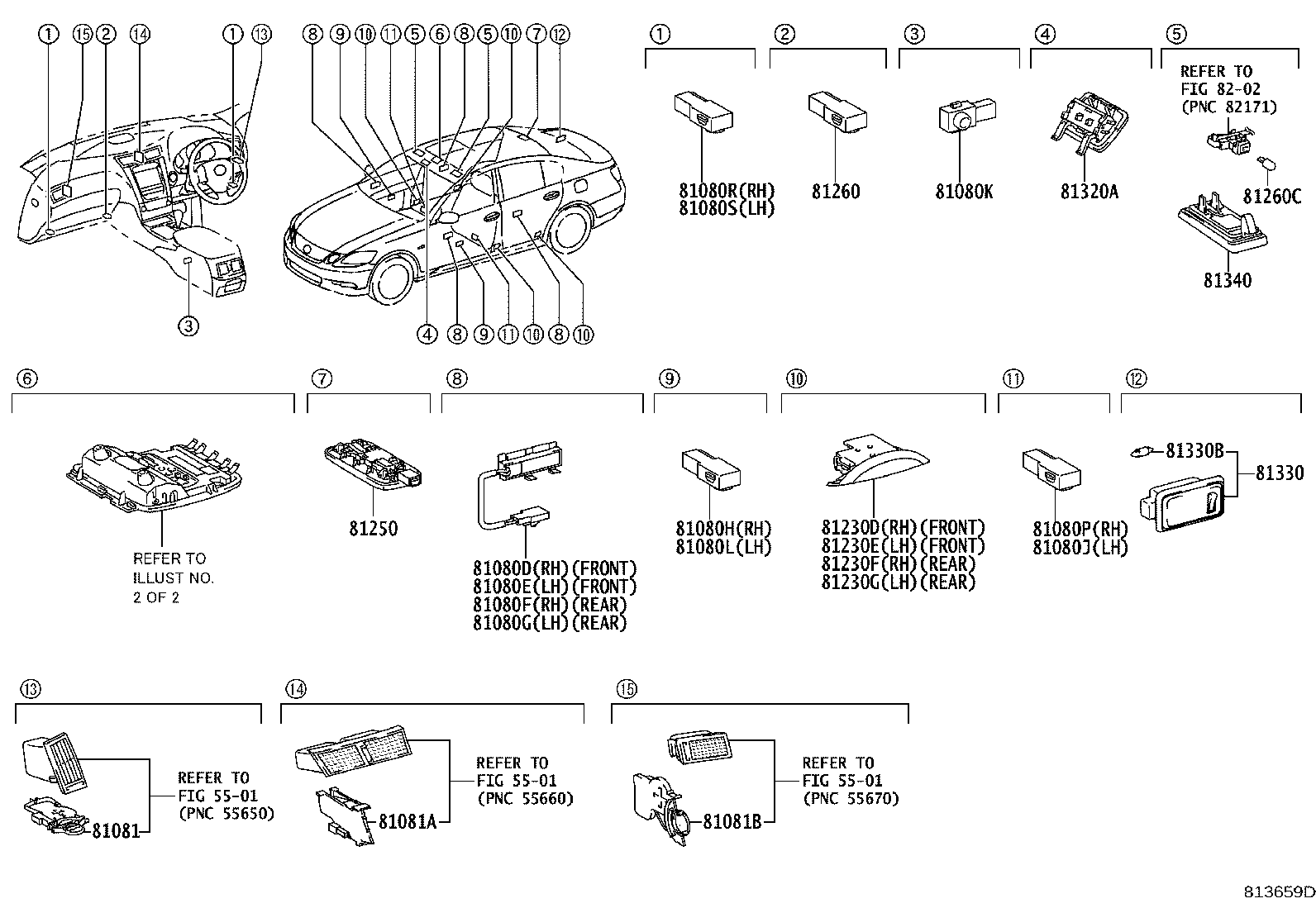 ①
⑮
②
⑭
①
⑬
③

⑧ ⑨ ⑩ ⑪ ⑤ ⑥ ⑧ ⑤ ⑩ ⑦ ⑫
④ ⑧ ⑨ ⑪ ⑩ ⑧ ⑩

①
81080R(RH)
81080S(LH)

②
81260

③
81080K

④
81320A

⑤
REFER TO
FIG 82-02
(PNC 82171)
81260C
81340

⑥
REFER TO
ILLUST NO.
2 OF 2

⑦
81250

⑧
81080D(RH)(FRONT)
81080E(LH)(FRONT)
81080F(RH)(REAR)
81080G(LH)(REAR)

⑨
81080H(RH)
81080L(LH)

⑩
81230D(RH)(FRONT)
81230E(LH)(FRONT)
81230F(RH)(REAR)
81230G(LH)(REAR)

⑪
81080P(RH)
81080J(LH)

⑫
81330B
81330

⑬
81081
REFER TO
FIG 55-01
(PNC 55650)

⑭
81081A
REFER TO
FIG 55-01
(PNC 55660)

⑮
81081B
REFER TO
FIG 55-01
(PNC 55670)

813659D