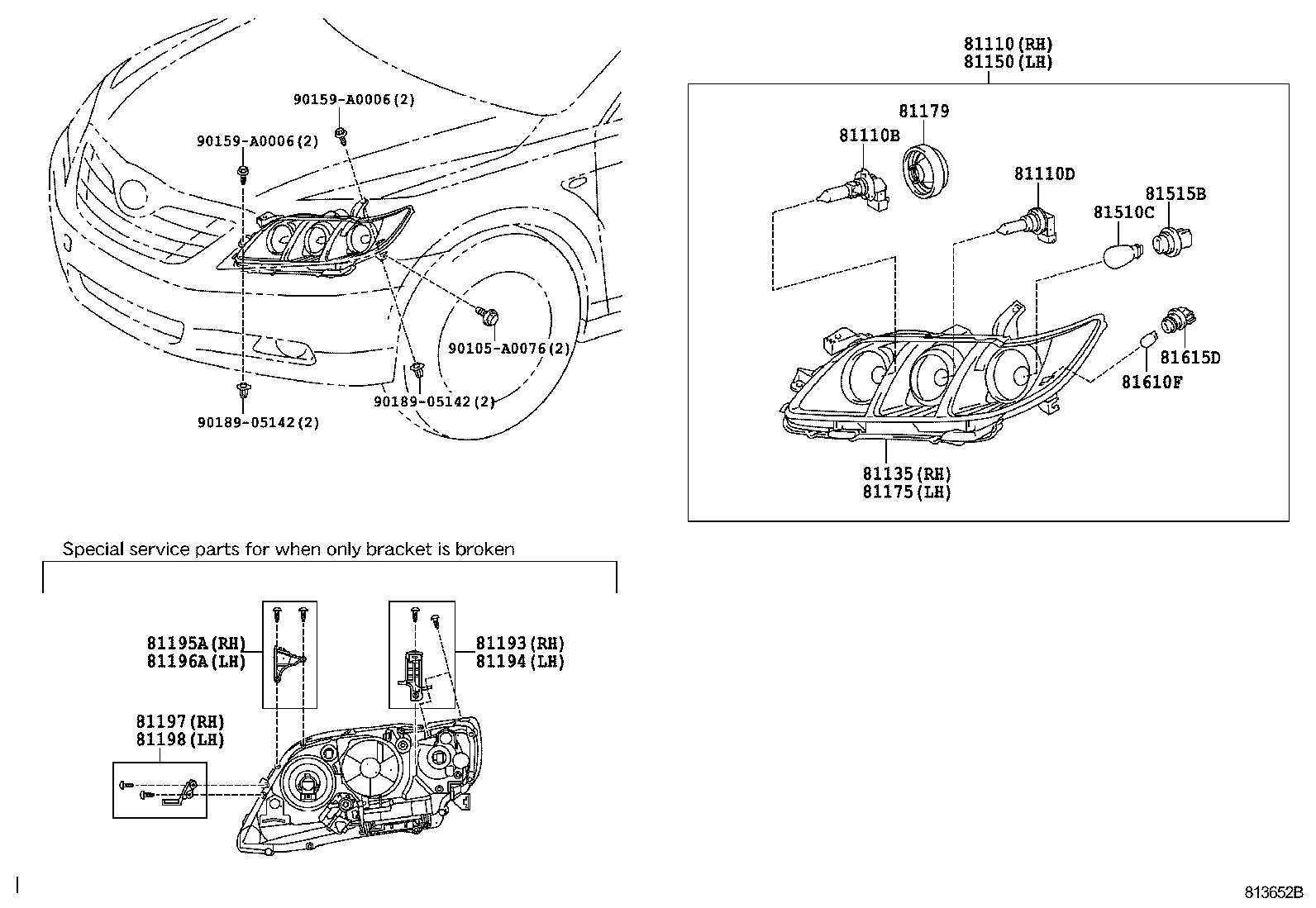 90159-A0006(2)
90159-A0006(2)
90105-A0076(2)
90189-05142(2)
90189-05142(2)

81110(RH)
81150(LH)
81179
81110B
81110D
81515B
81510C
81615D
81610F
81135(RH)
81175(LH)

Special service parts for when only bracket is broken

81195A(RH)
81196A(LH)
81193(RH)
81194(LH)
81197(RH)
81198(LH)

813652B