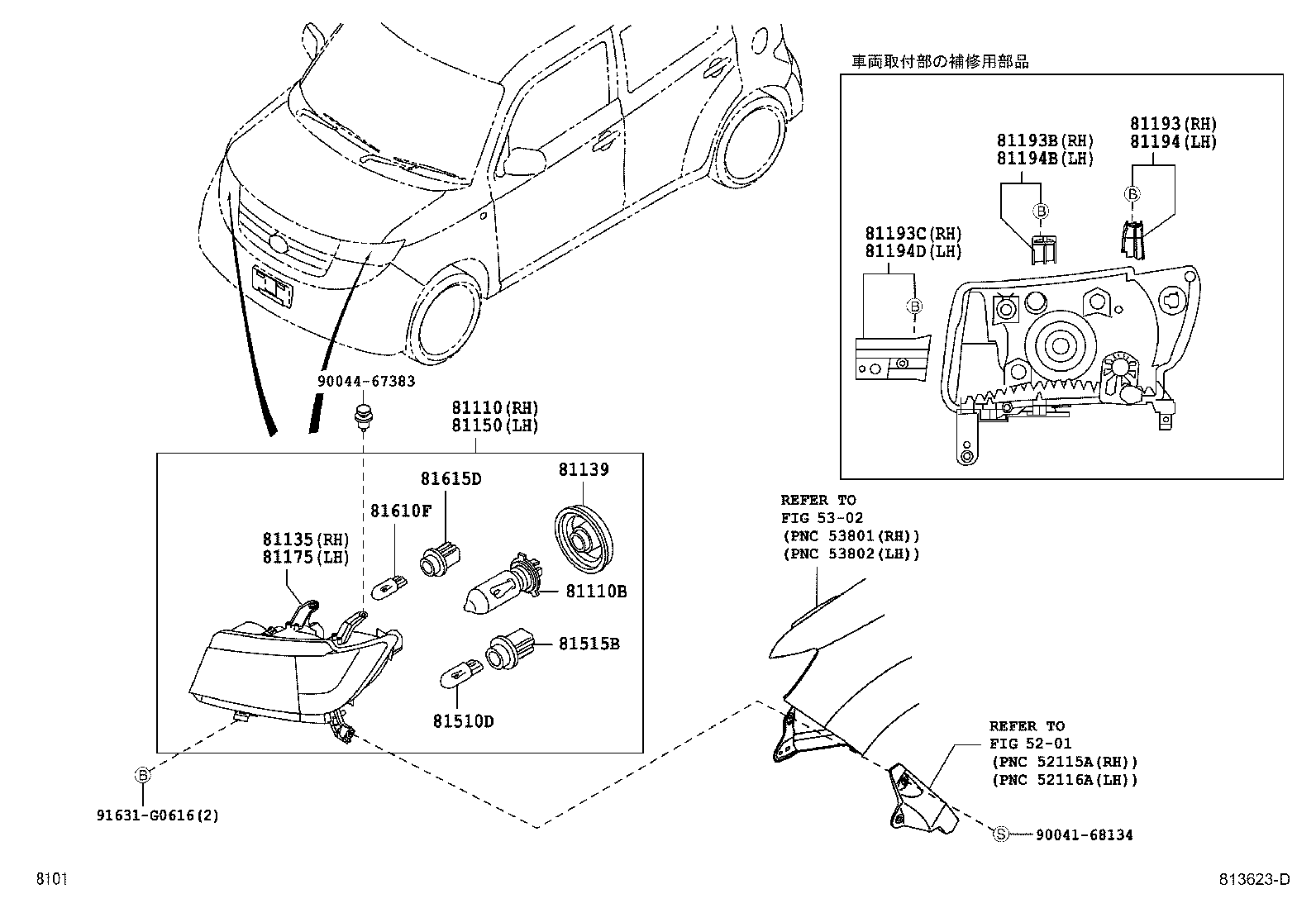 車両取付部の補修用部品

81193B(RH)
81194B(LH)

81193(RH)
81194(LH)

B

B

81193C(RH)
81194D(LH)

B

90044-67383

81110(RH)
81150(LH)

81615D

81139

81610F

81135(RH)
81175(LH)

81110B

81515B

81510D

REFER TO
FIG 53-02
(PNC 53801(RH))
(PNC 53802(LH))

REFER TO
FIG 52-01
(PNC 52115A(RH))
(PNC 52116A(LH))

B

91631-G0616(2)

S

90041-68134

8101

813623-D