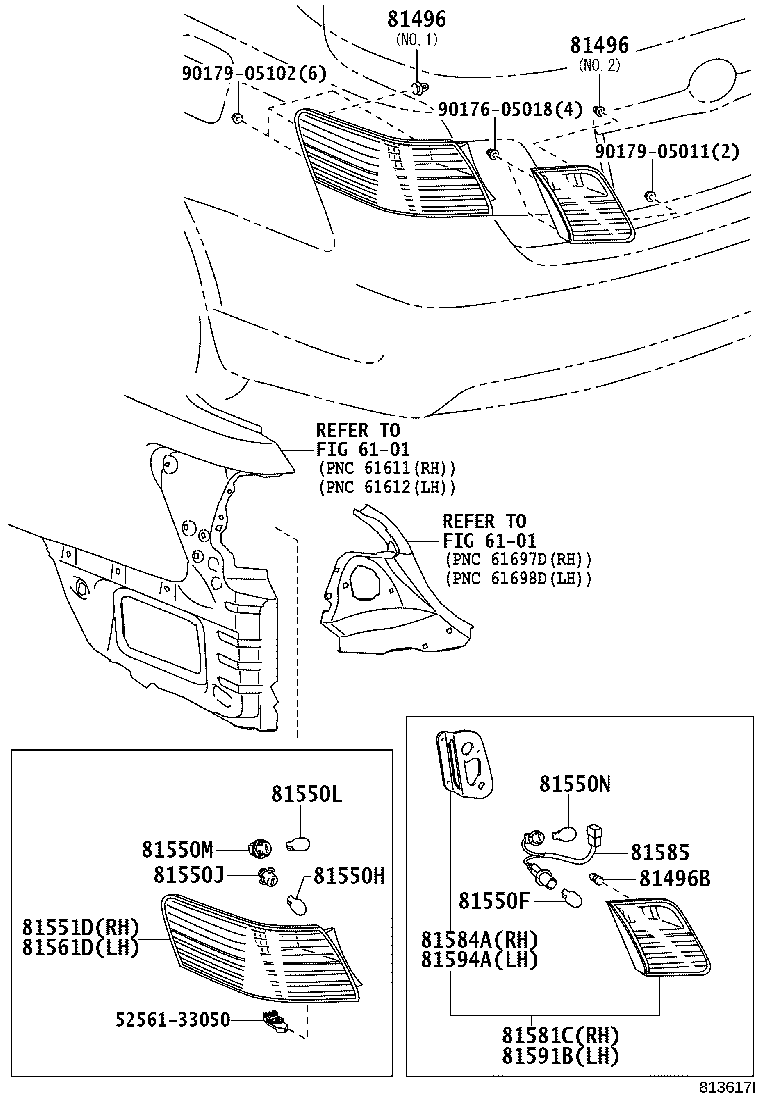 81496
(NO. 1)
81496
(NO. 2)
90179-05102(6)
90176-05018(4)
90179-05011(2)
REFER TO
FIG 61-01
(PNC 61611(RH))
(PNC 61612(LH))
REFER TO
FIG 61-01
(PNC 61697D(RH))
(PNC 61698D(LH))
81550L
81550M
81550J
81550H
81551D(RH)
81561D(LH)
52561-33050
81550N
81585
81496B
81550F
81584A(RH)
81594A(LH)
81581C(RH)
81591B(LH)
813617I