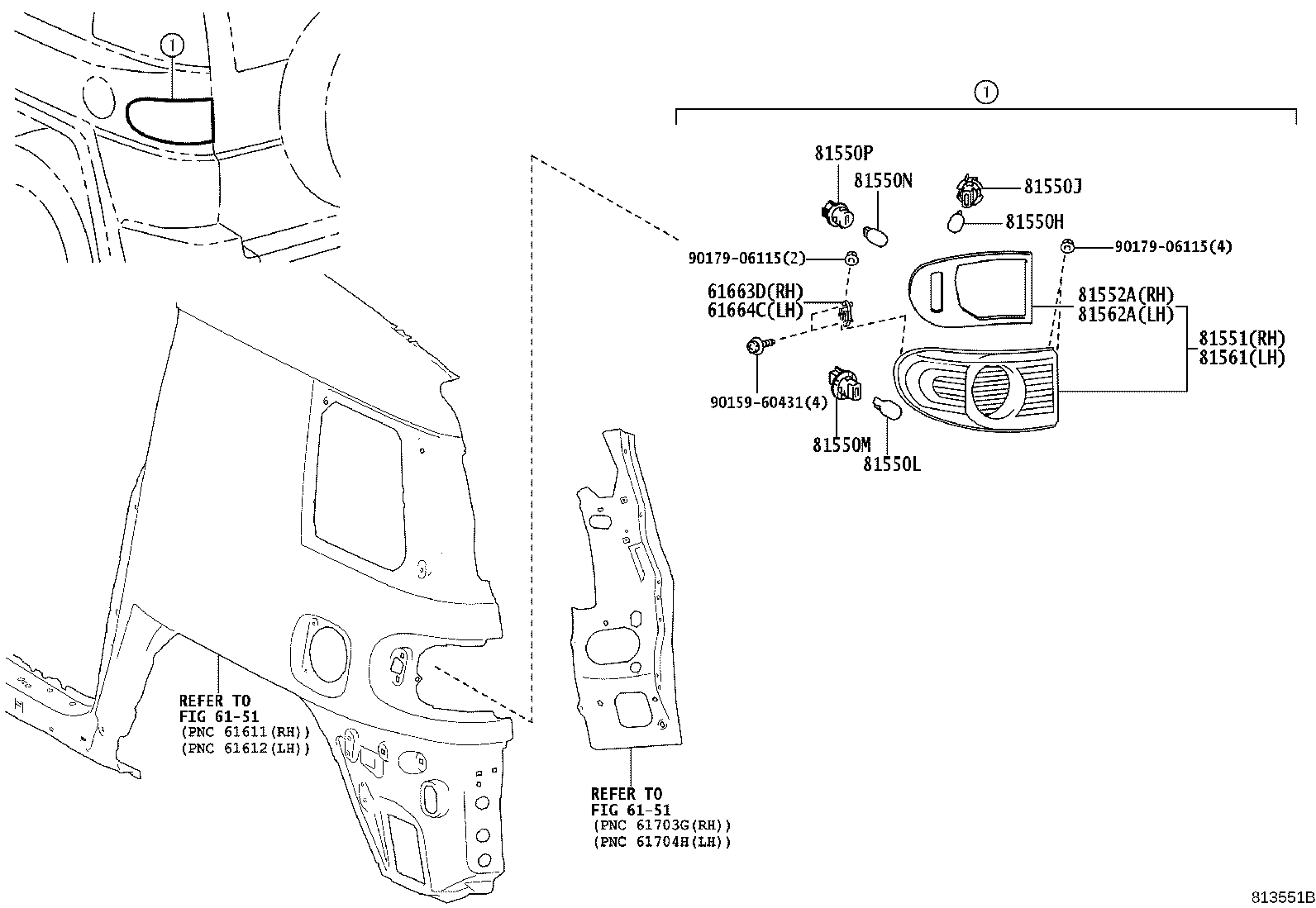 1

1

81550P
81550N
81550J
81550H
90179-06115(2)
90179-06115(4)
61663D(RH)
61664C(LH)
81552A(RH)
81562A(LH)
81551(RH)
81561(LH)
90159-60431(4)
81550M
81550L

REFER TO
FIG 61-51
(PNC 61611(RH))
(PNC 61612(LH))

REFER TO
FIG 61-51
(PNC 61703G(RH))
(PNC 61704H(LH))

813551B