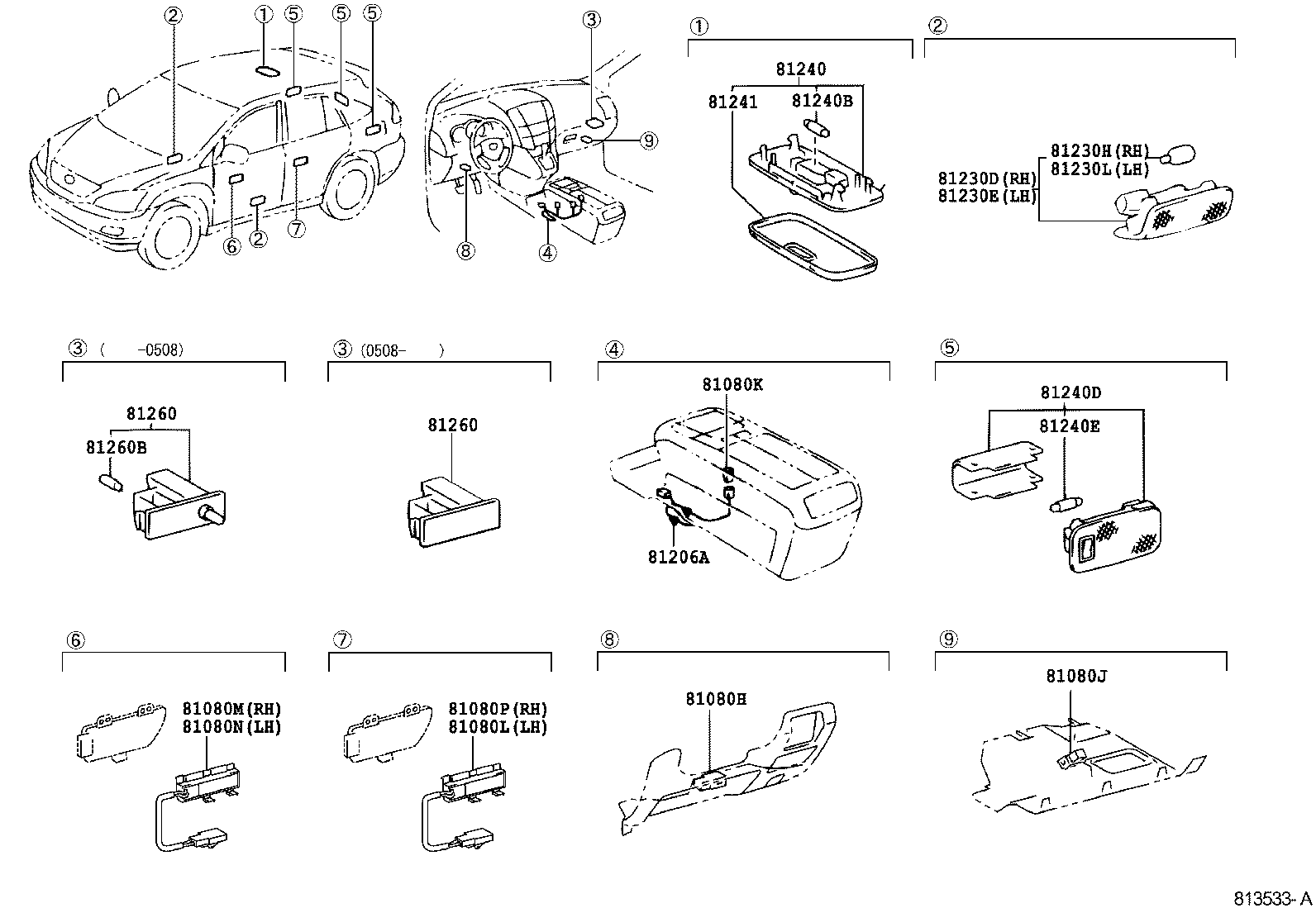 ② ① ⑤ ⑤ ⑤
⑥ ② ⑦
③ ⑨ ⑧ ④

①
81240
81241 81240B

②
81230H(RH)
81230L(LH)
81230D(RH)
81230E(LH)

③ ( -0508)
81260
81260B

③ (0508- )
81260

④
81080K
81206A

⑤
81240D
81240E

⑥
81080M(RH)
81080N(LH)

⑦
81080P(RH)
81080L(LH)

⑧
81080H

⑨
81080J

813533-A