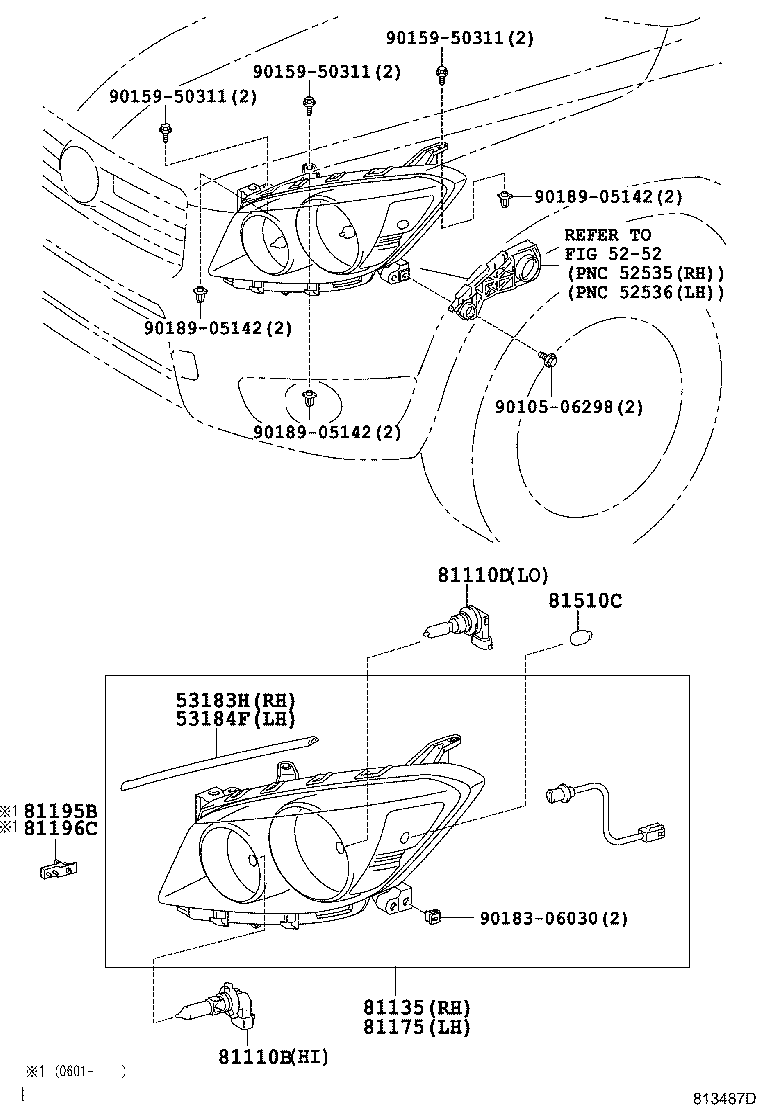 90159-50311(2)
90159-50311(2)
90159-50311(2)
90189-05142(2)
REFER TO
FIG 52-52
(PNC 52535(RH))
(PNC 52536(LH))
90189-05142(2)
90105-06298(2)
90189-05142(2)
81110D(LO)
81510C
53183H(RH)
53184F(LH)
※1 81195B
※1 81196C
90183-06030(2)
81135(RH)
81175(LH)
81110B(HI)
※1 (0601- )
813487D