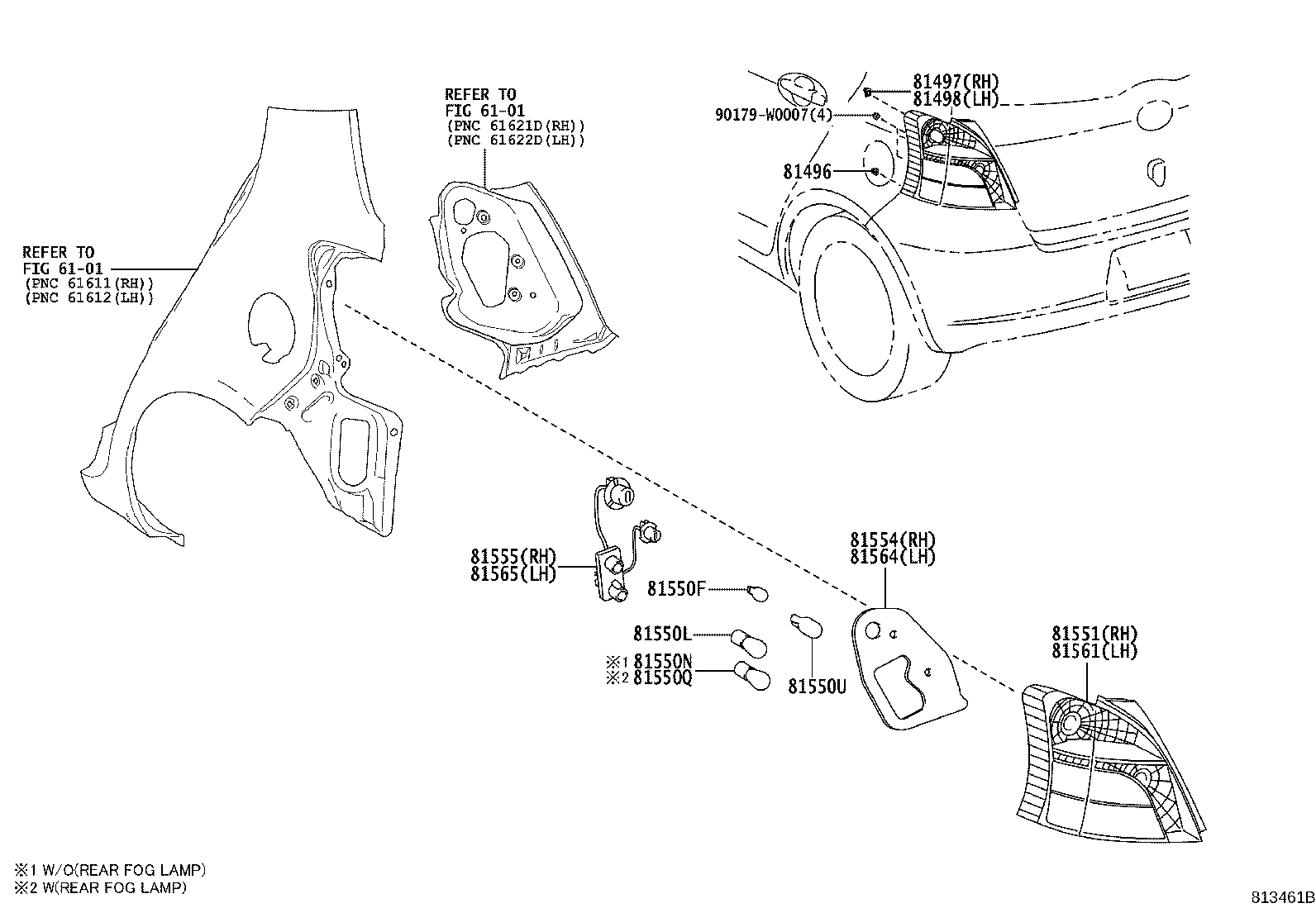 REFER TO
FIG 61-01
(PNC 61621D(RH))
(PNC 61622D(LH))

81497(RH)
81498(LH)
90179-W0007(4)
81496

REFER TO
FIG 61-01
(PNC 61611(RH))
(PNC 61612(LH))

81555(RH)
81565(LH)
81550F
81550L
※1 81550N
※2 81550Q
81550U

81554(RH)
81564(LH)

81551(RH)
81561(LH)

※1 W/O(REAR FOG LAMP)
※2 W(REAR FOG LAMP)

813461B