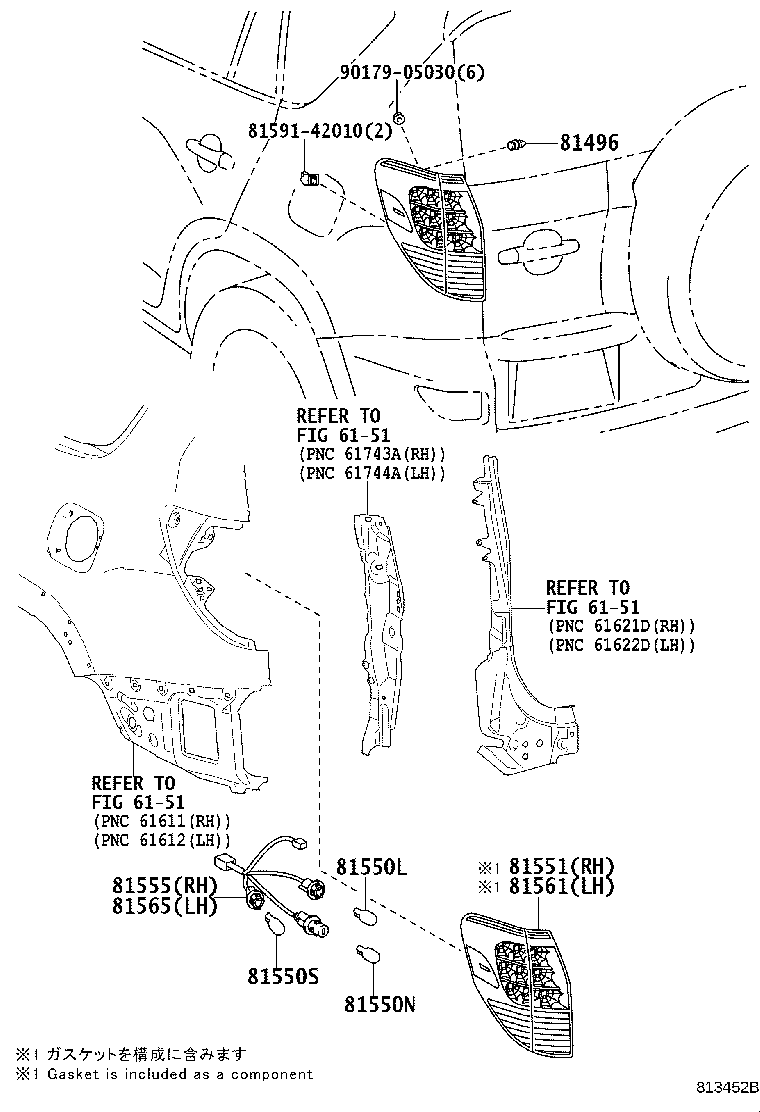 90179-05030(6)

81591-42010(2)

81496

REFER TO
FIG 61-51
(PNC 61743A(RH))
(PNC 61744A(LH))

REFER TO
FIG 61-51
(PNC 61621D(RH))
(PNC 61622D(LH))

REFER TO
FIG 61-51
(PNC 61611(RH))
(PNC 61612(LH))

81555(RH)
81565(LH)

81550L

※1 81551(RH)
※1 81561(LH)

81550S

81550N

※1 ガスケットを構成に含みます
※1 Gasket is included as a component

813452B