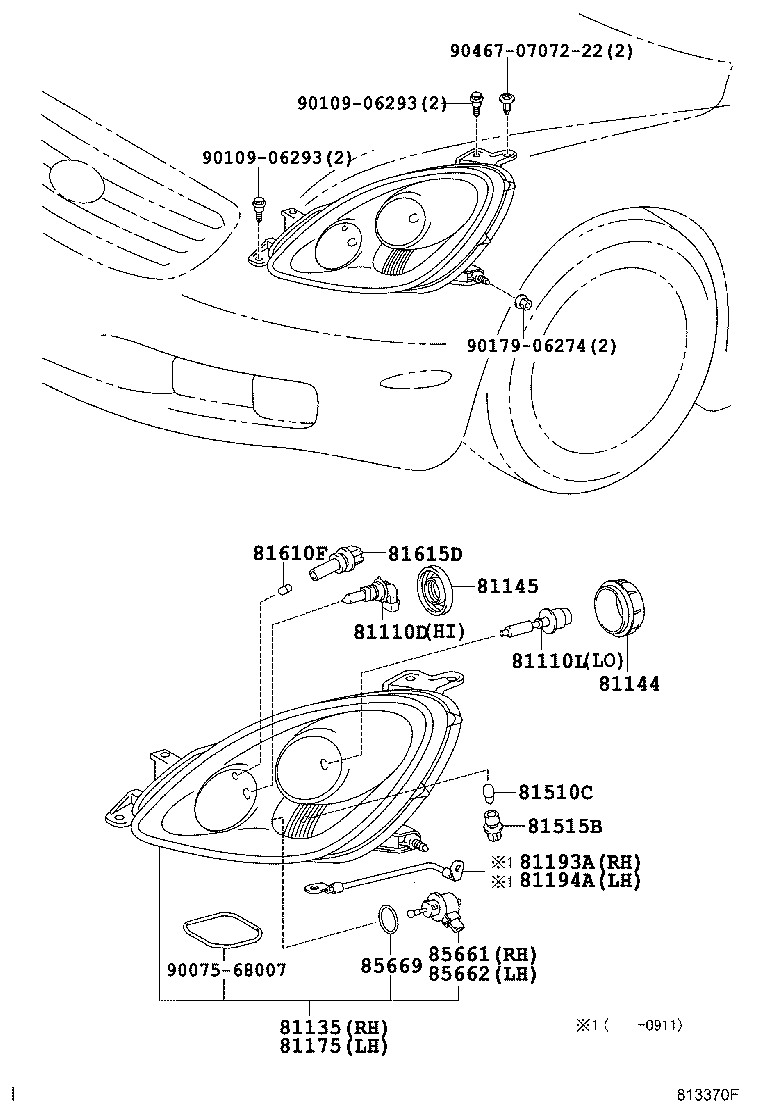 90467-07072-22(2)
90109-06293(2)
90109-06293(2)
90179-06274(2)
81610F
81615D
81145
81110D(HI)
81110L(LO)
81144
81510C
81515B
※1 81193A(RH)
※1 81194A(LH)
90075-68007
85669
85661(RH)
85662(LH)
81135(RH)
81175(LH)
※1(　-0911)
813370F